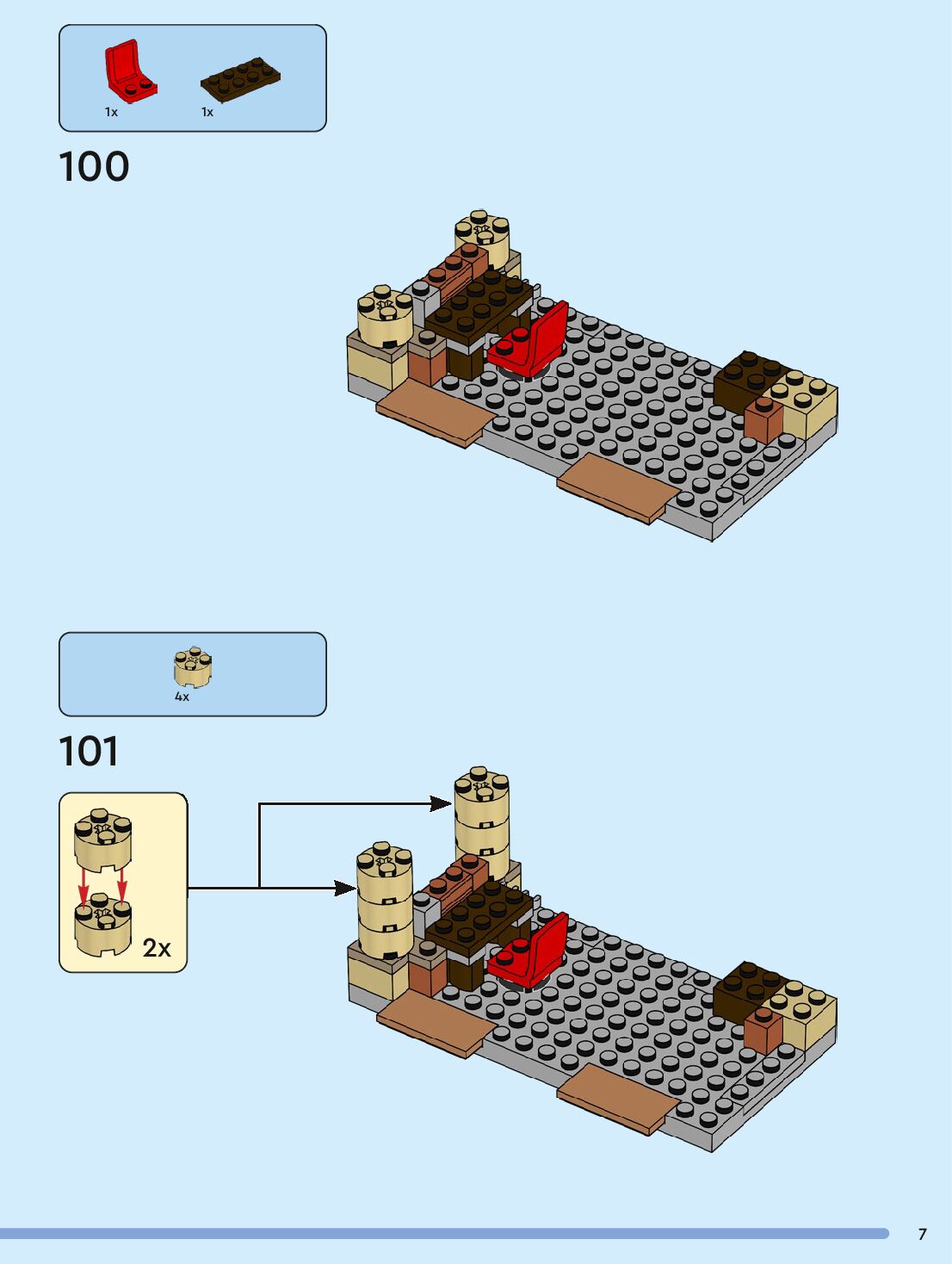 1x 1x

100

4x

101

2x

7