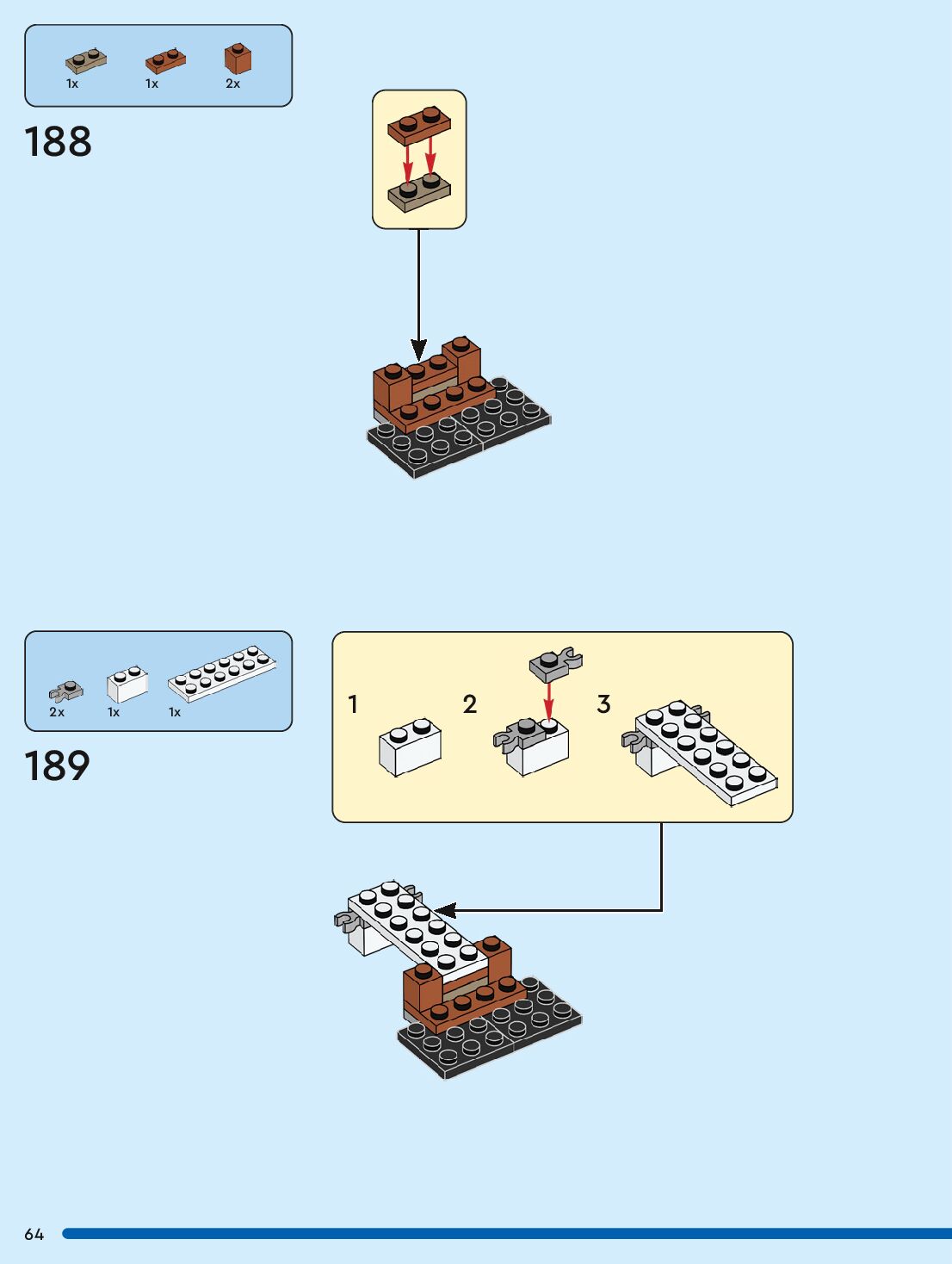 1x 1x 2x

188

2x 1x 1x

189

1

2

3

64