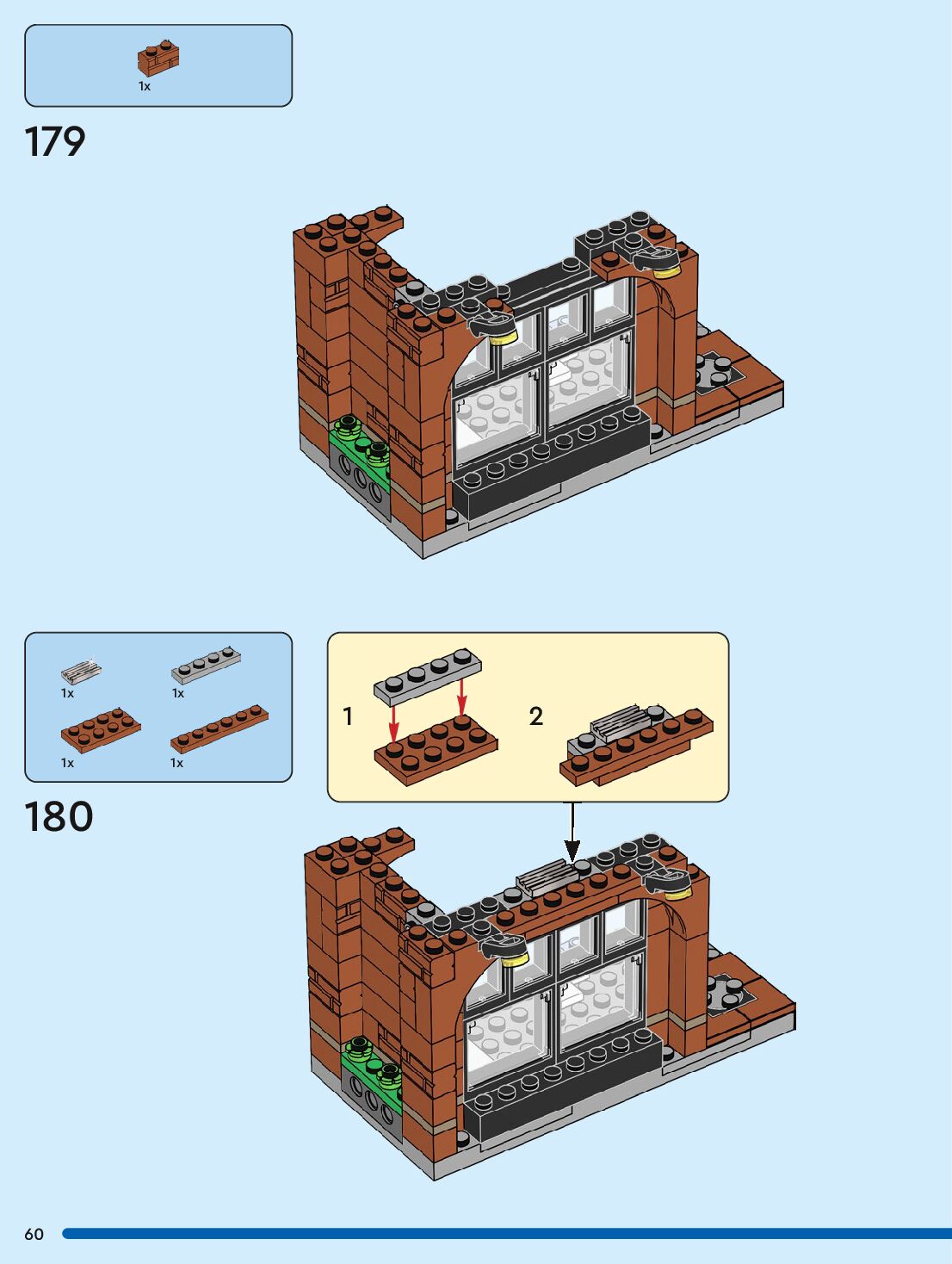 1x

179

1x
1x
1x
1x

180

1

2

60