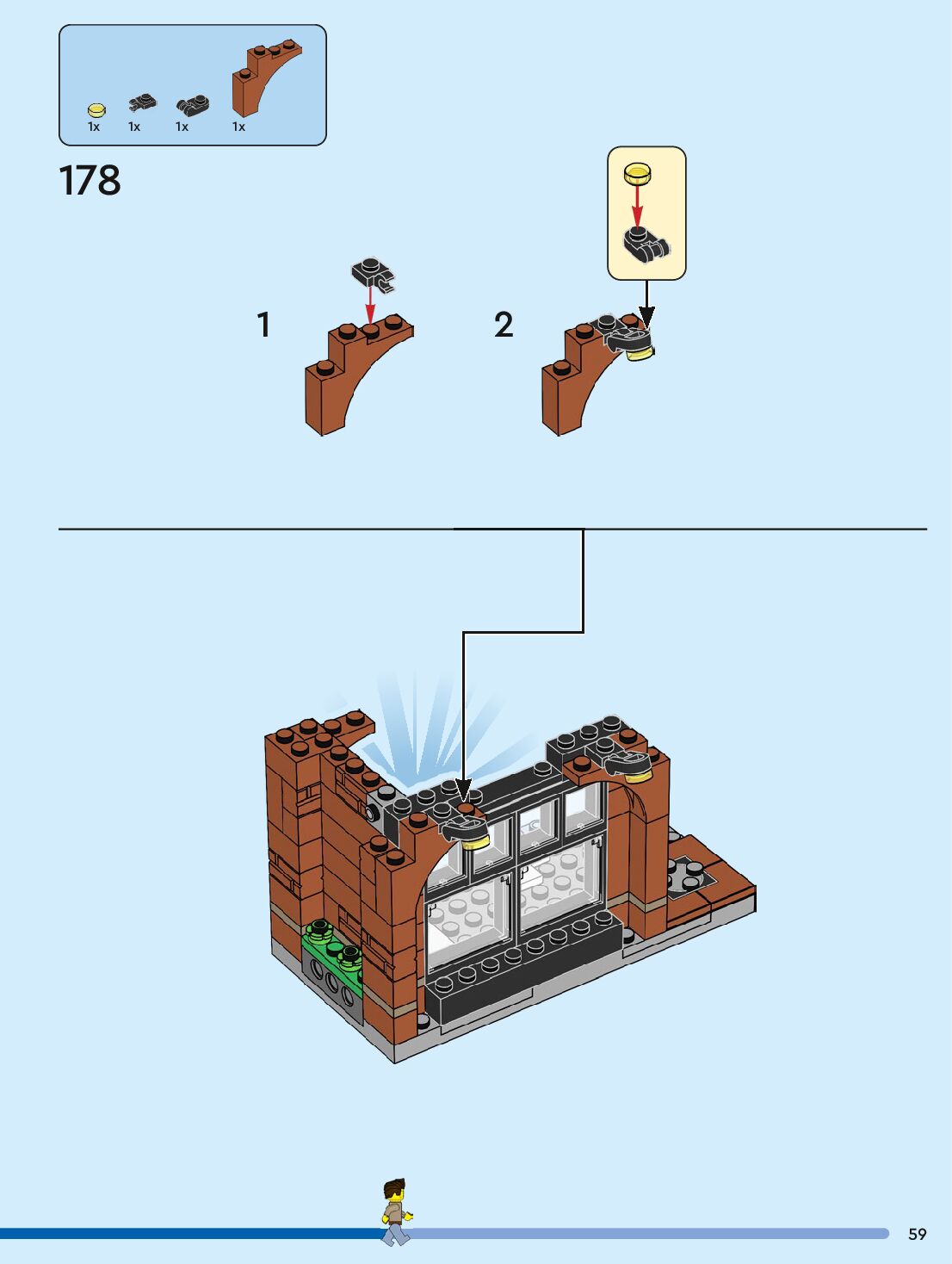 1x 1x 1x 1x

178

1

2

59