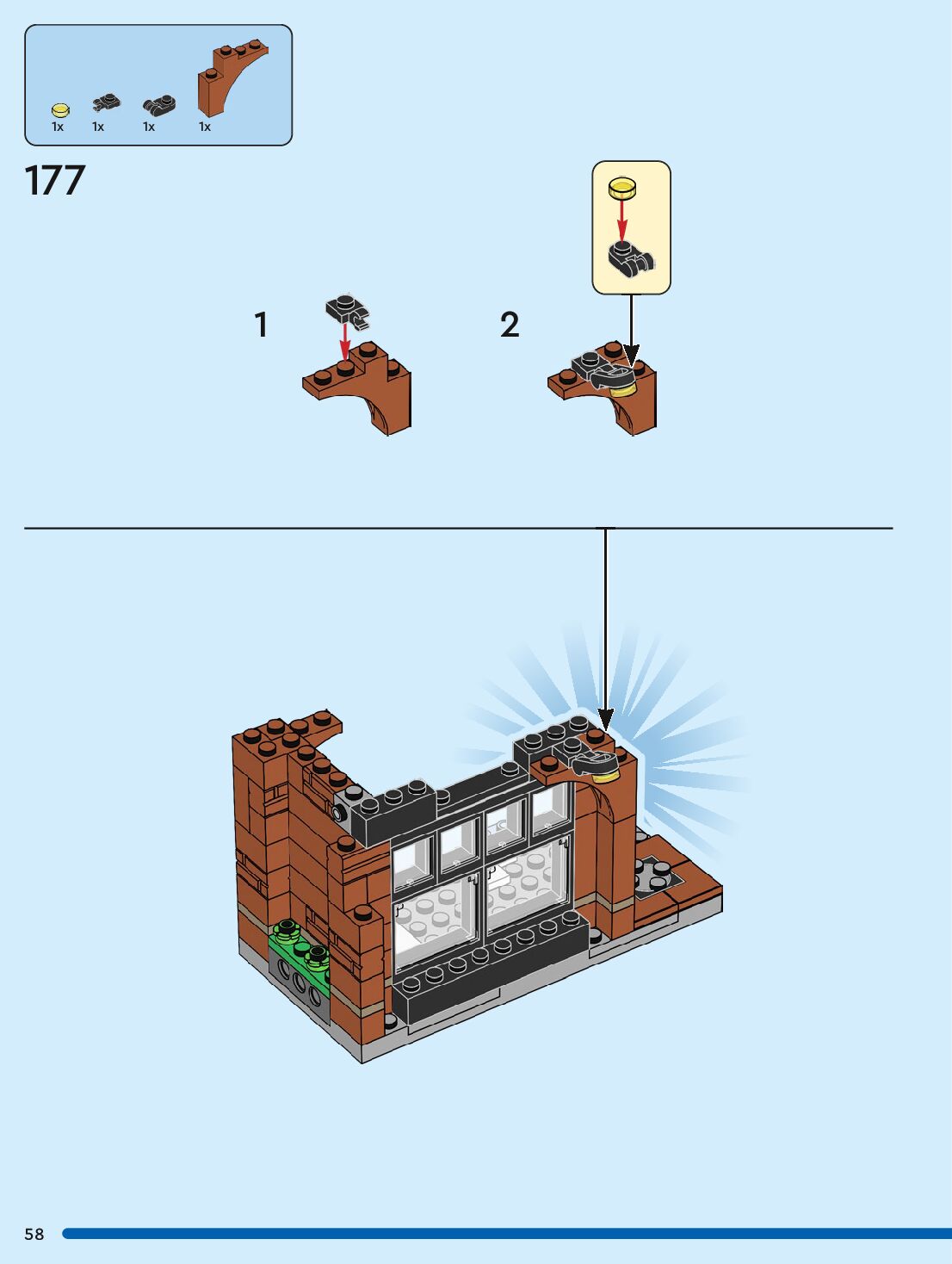 1x 1x 1x 1x

177

1

2

58