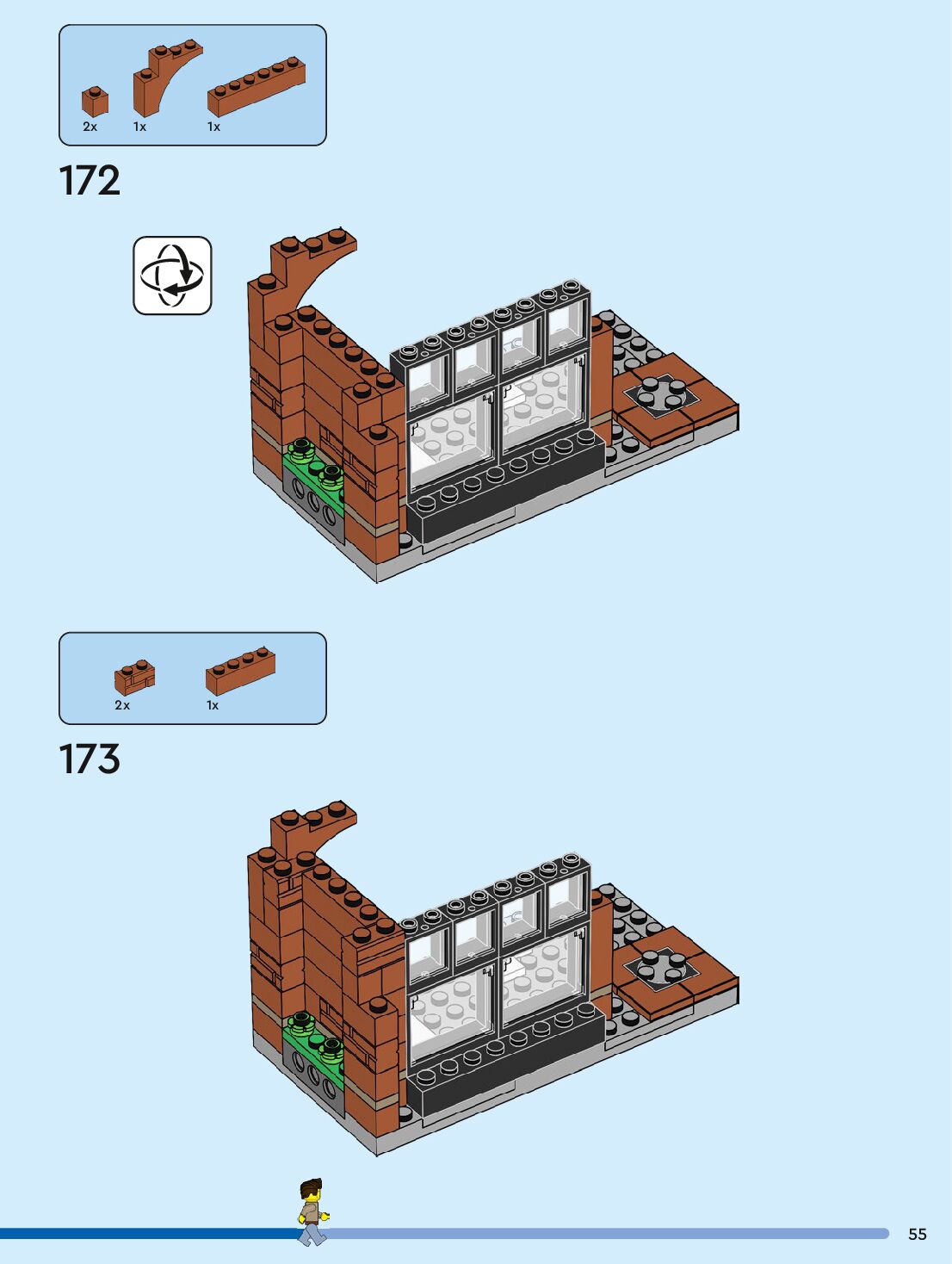 2x 1x 1x

172

2x 1x

173

55