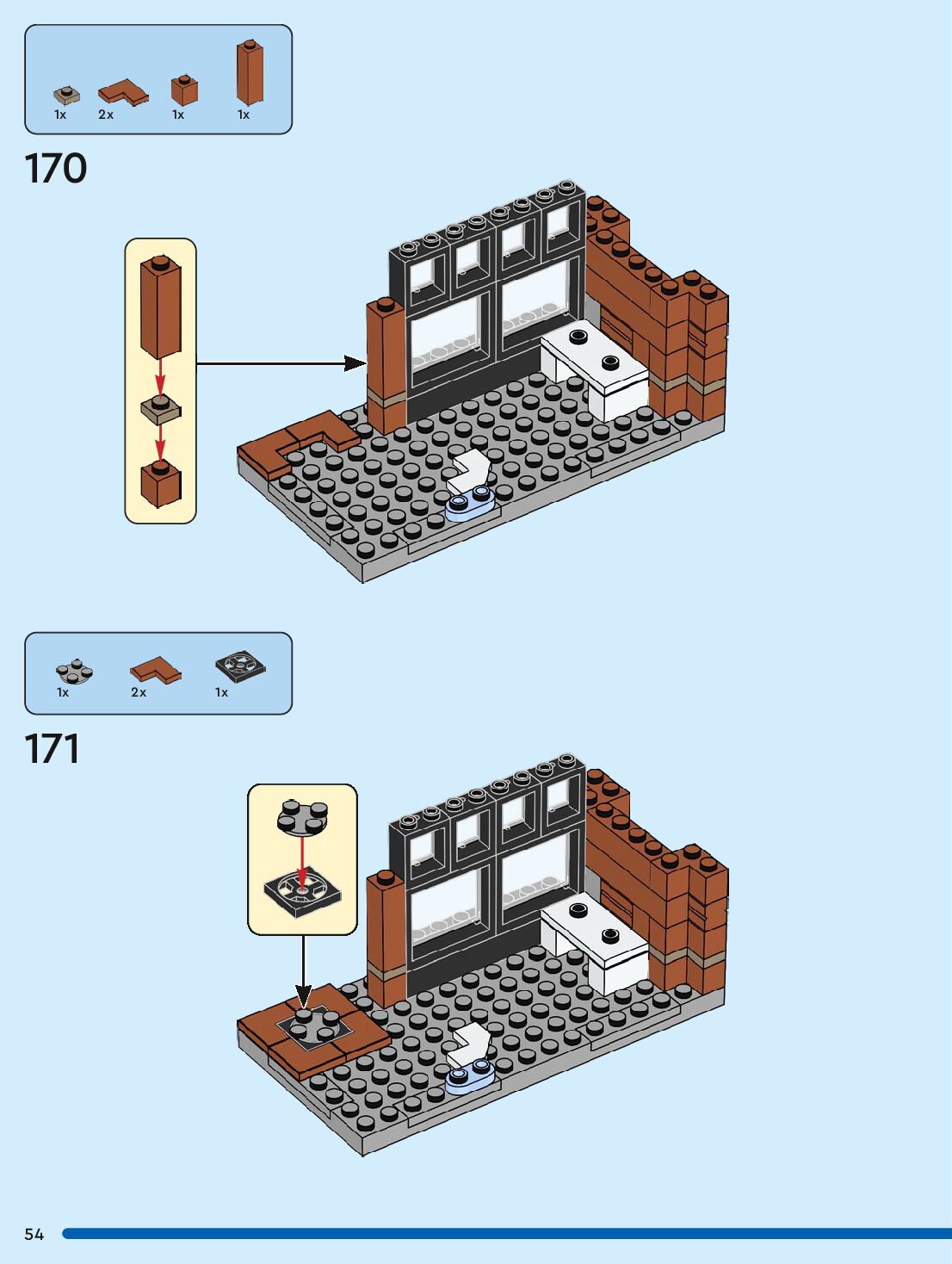 1x 2x 1x 1x

170

1x 2x 1x

171

54