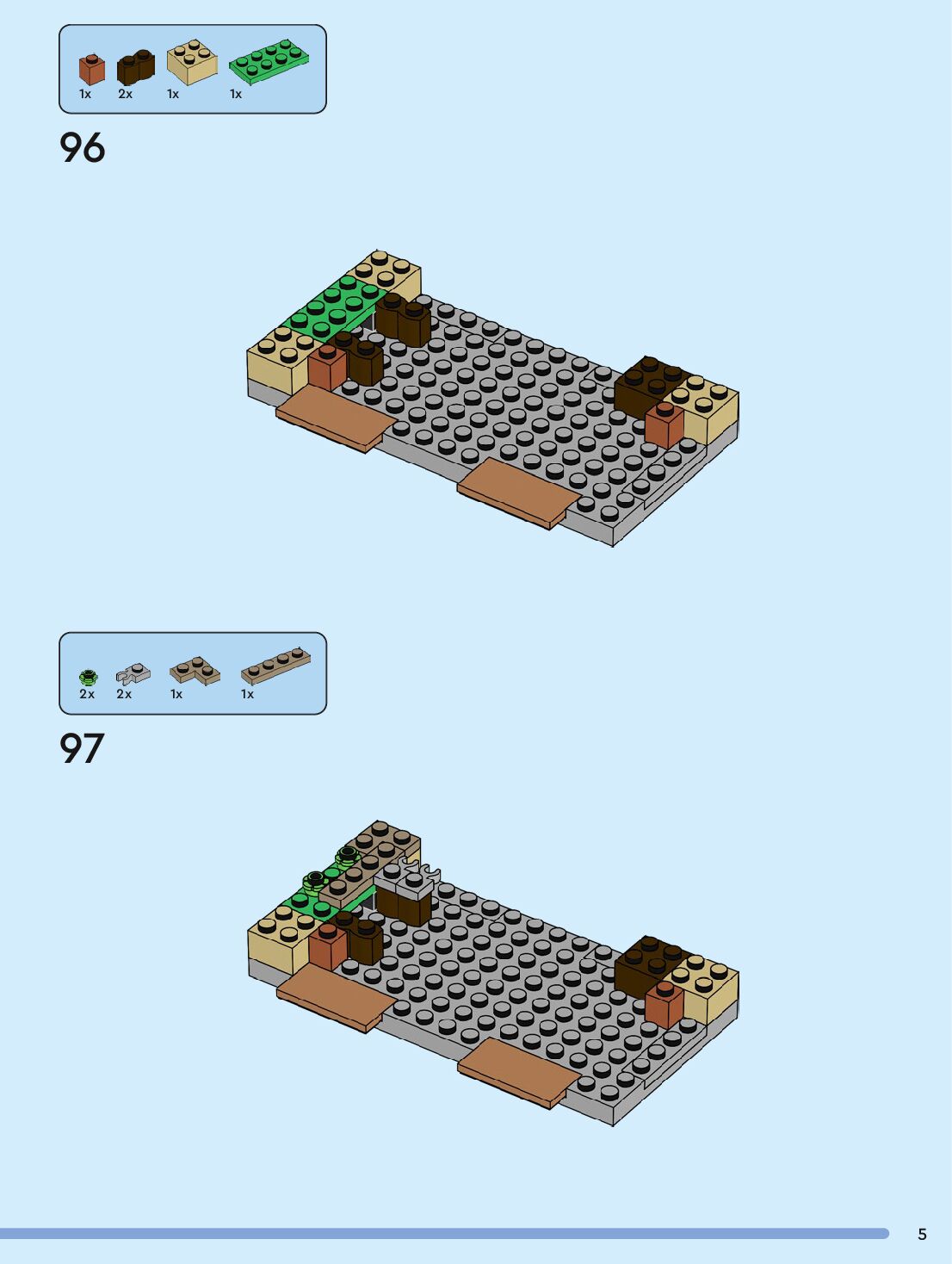 1x 2x 1x 1x

96

2x 2x 1x 1x

97

5