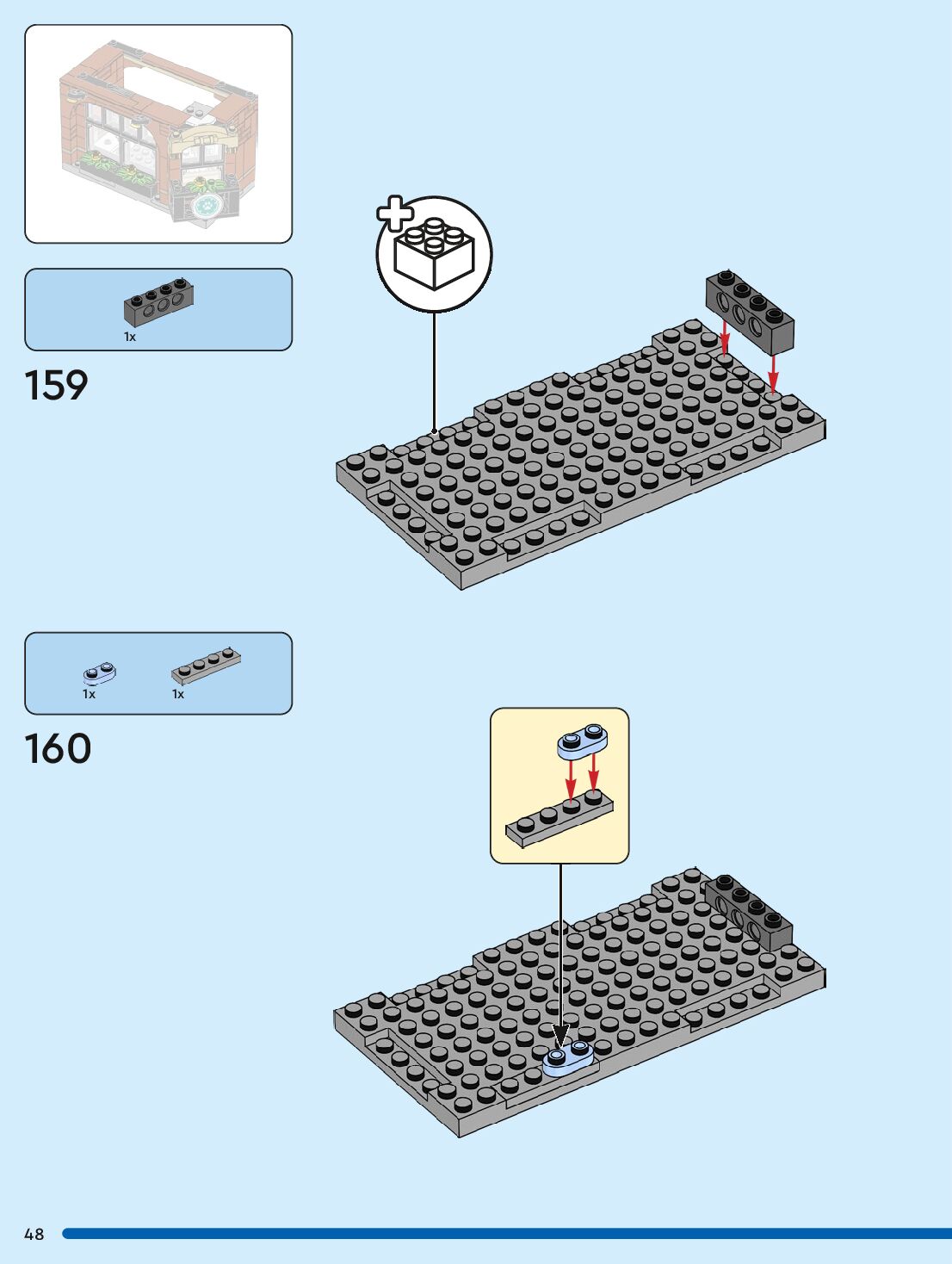 1x

159

1x

1x

160

48