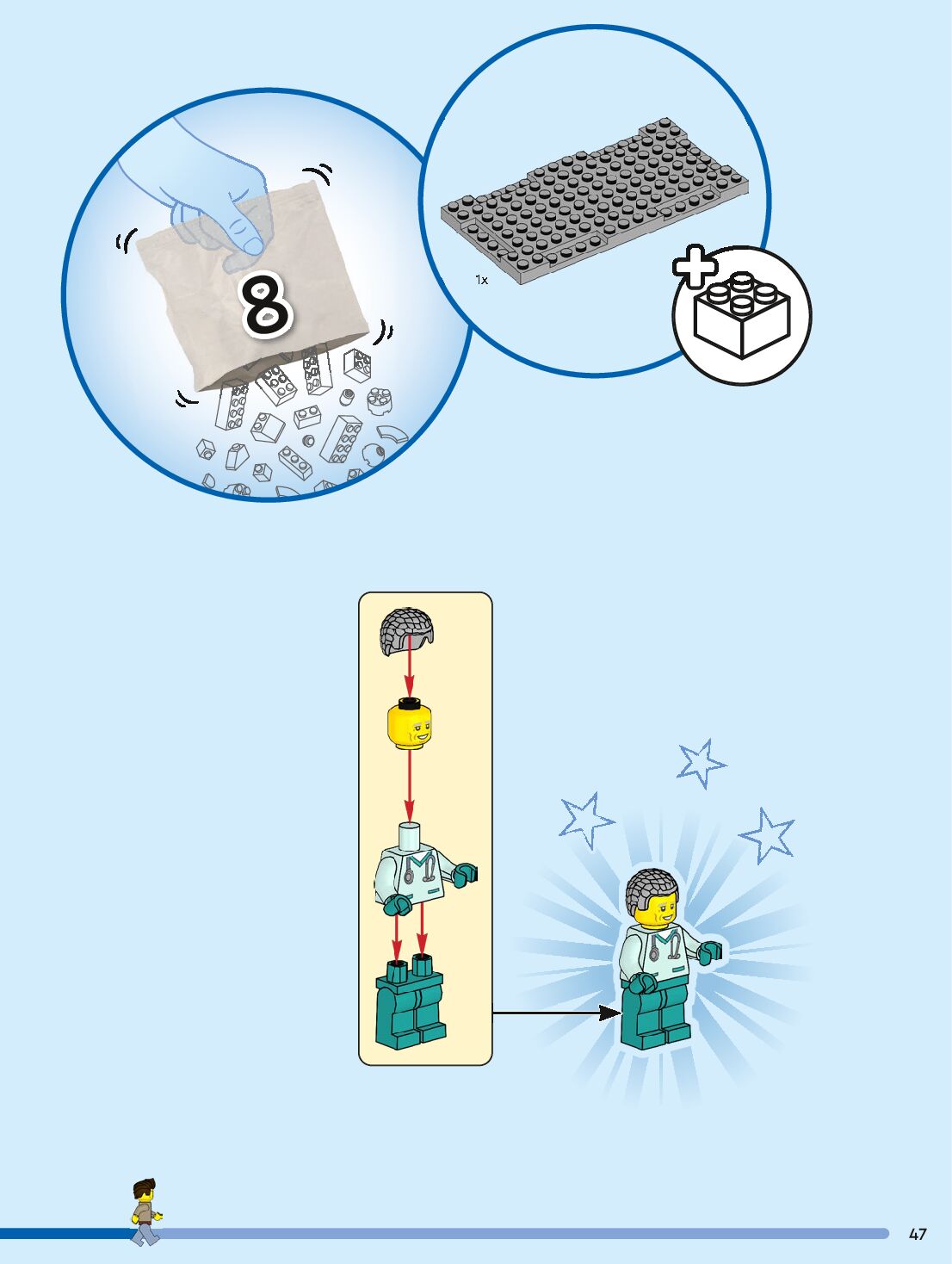 8

1x

47