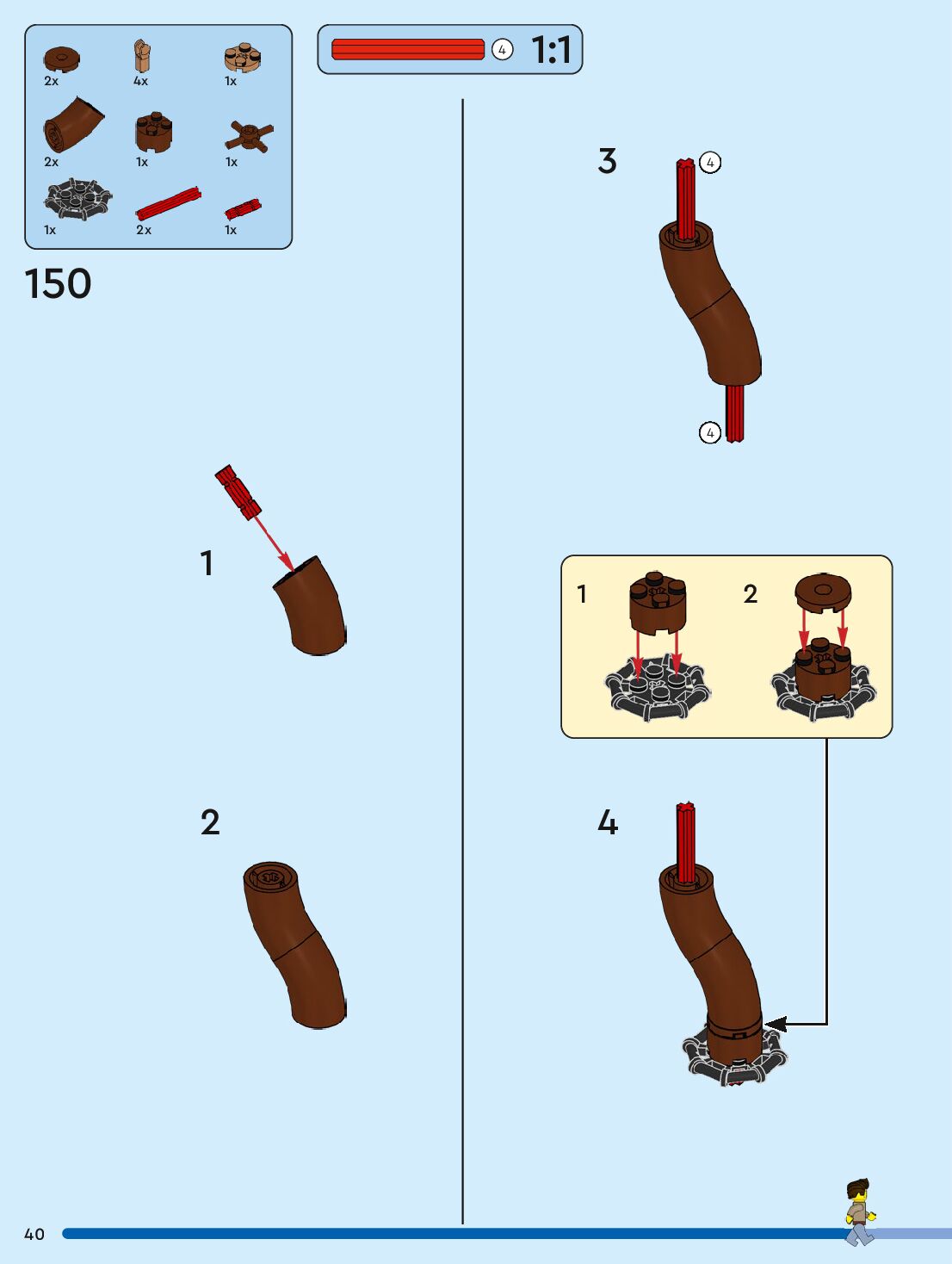 2x
4x
1x
2x
1x
1x
1x
2x
1x

4 1:1

150

1

2

3
4
4

1
2

4

40