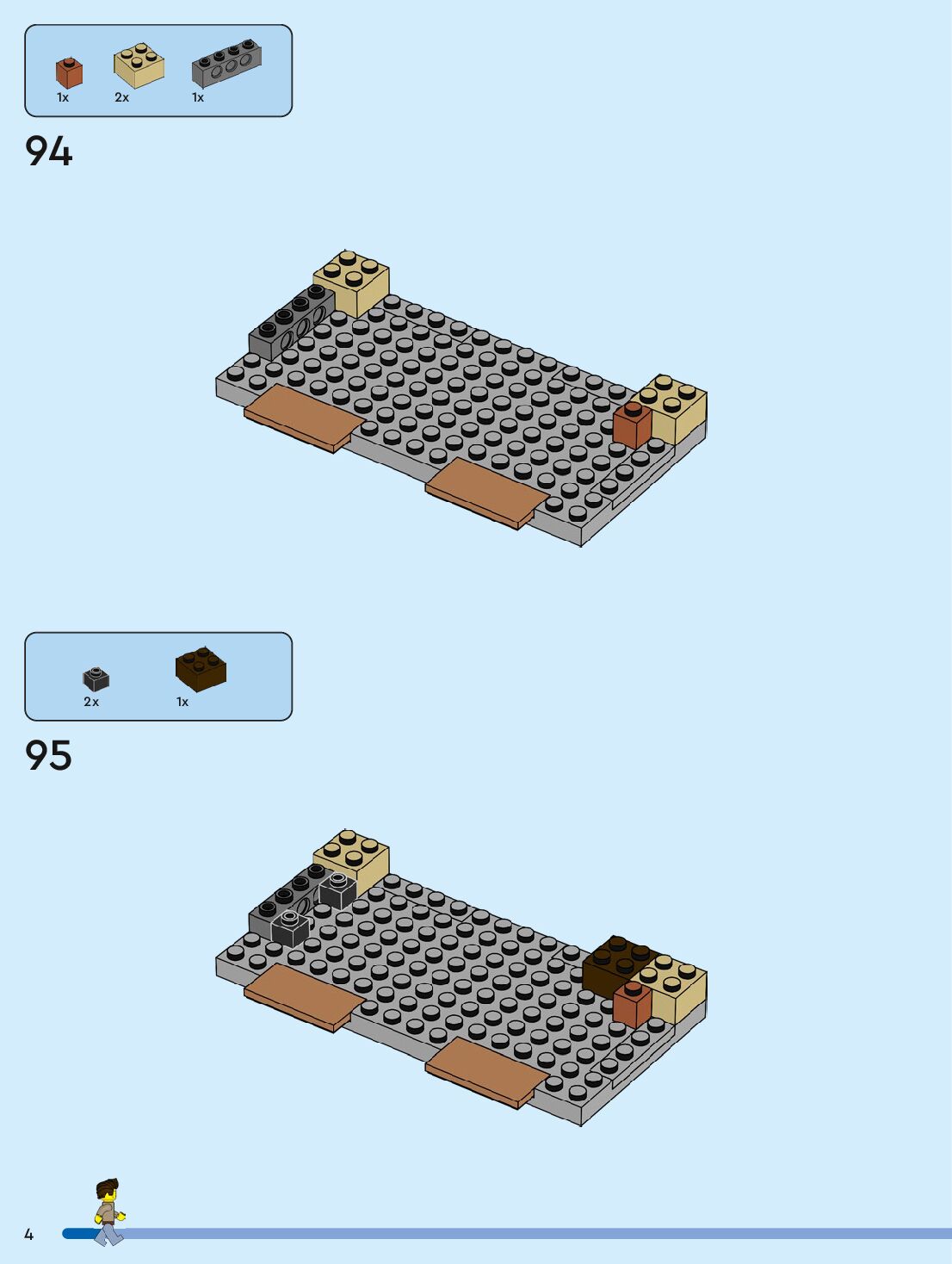 1x 2x 1x

94

2x 1x

95

4