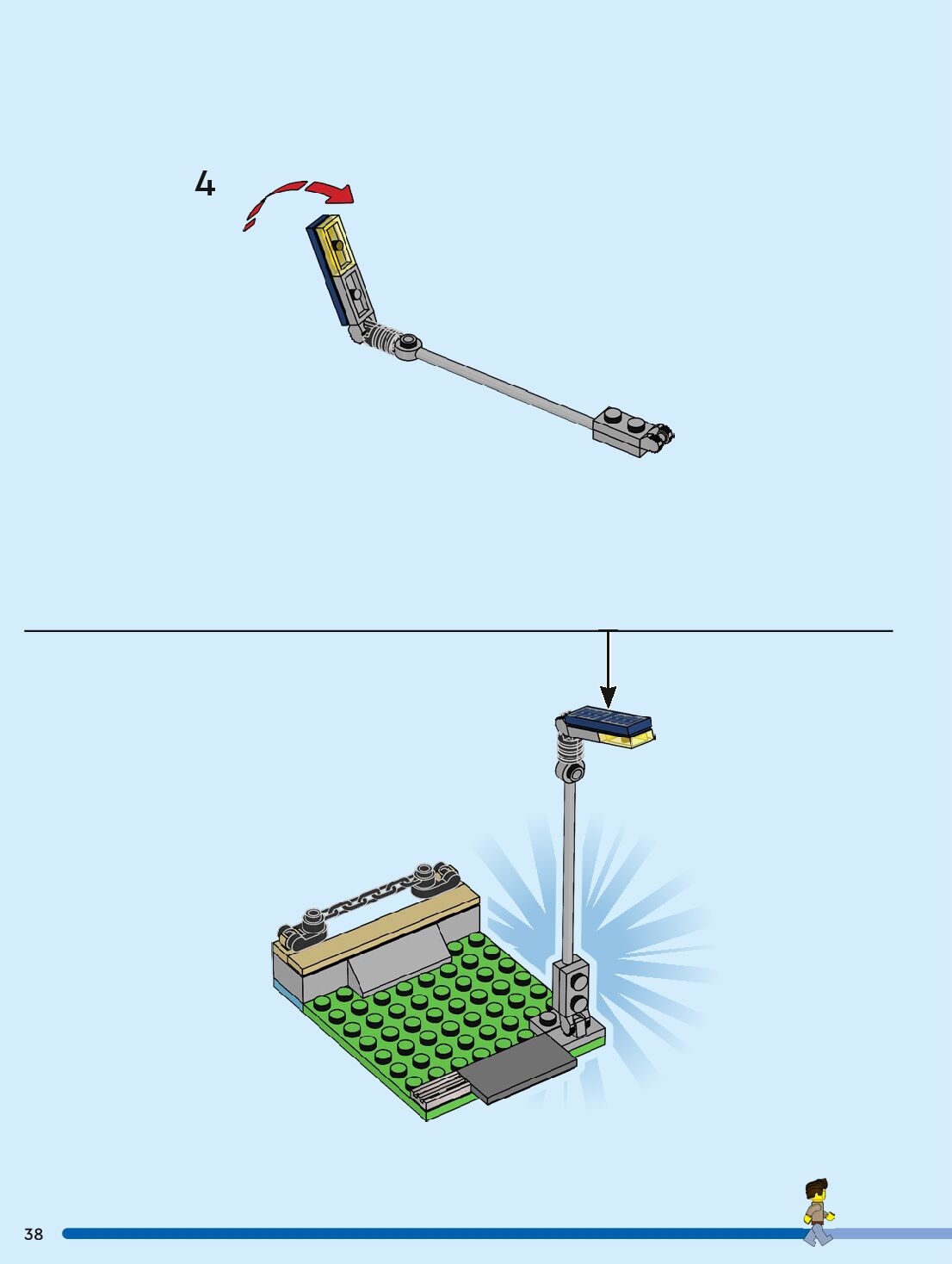 4

38