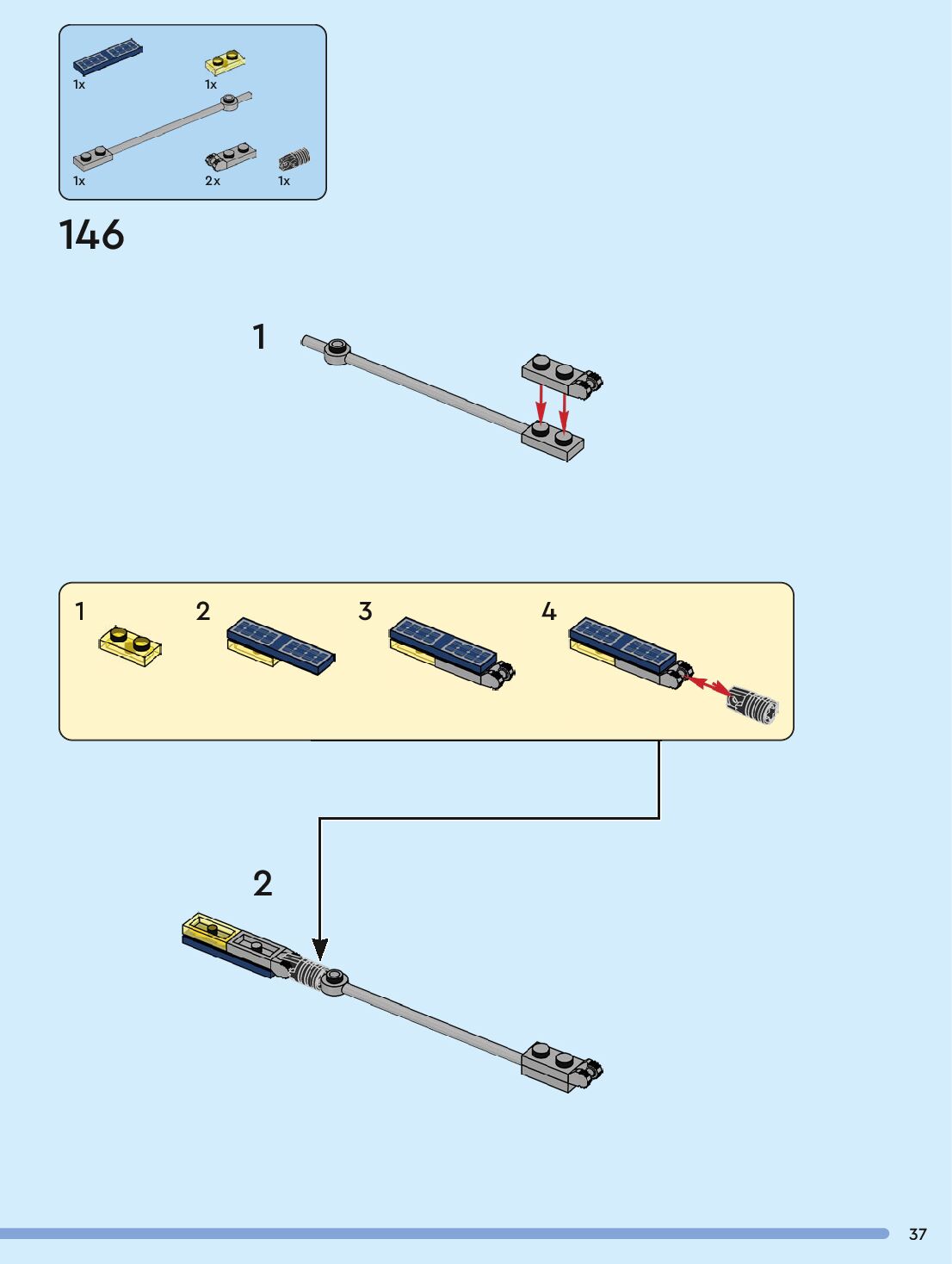 1x
1x
1x
2x
1x

146

1

1
2
3
4

2

37