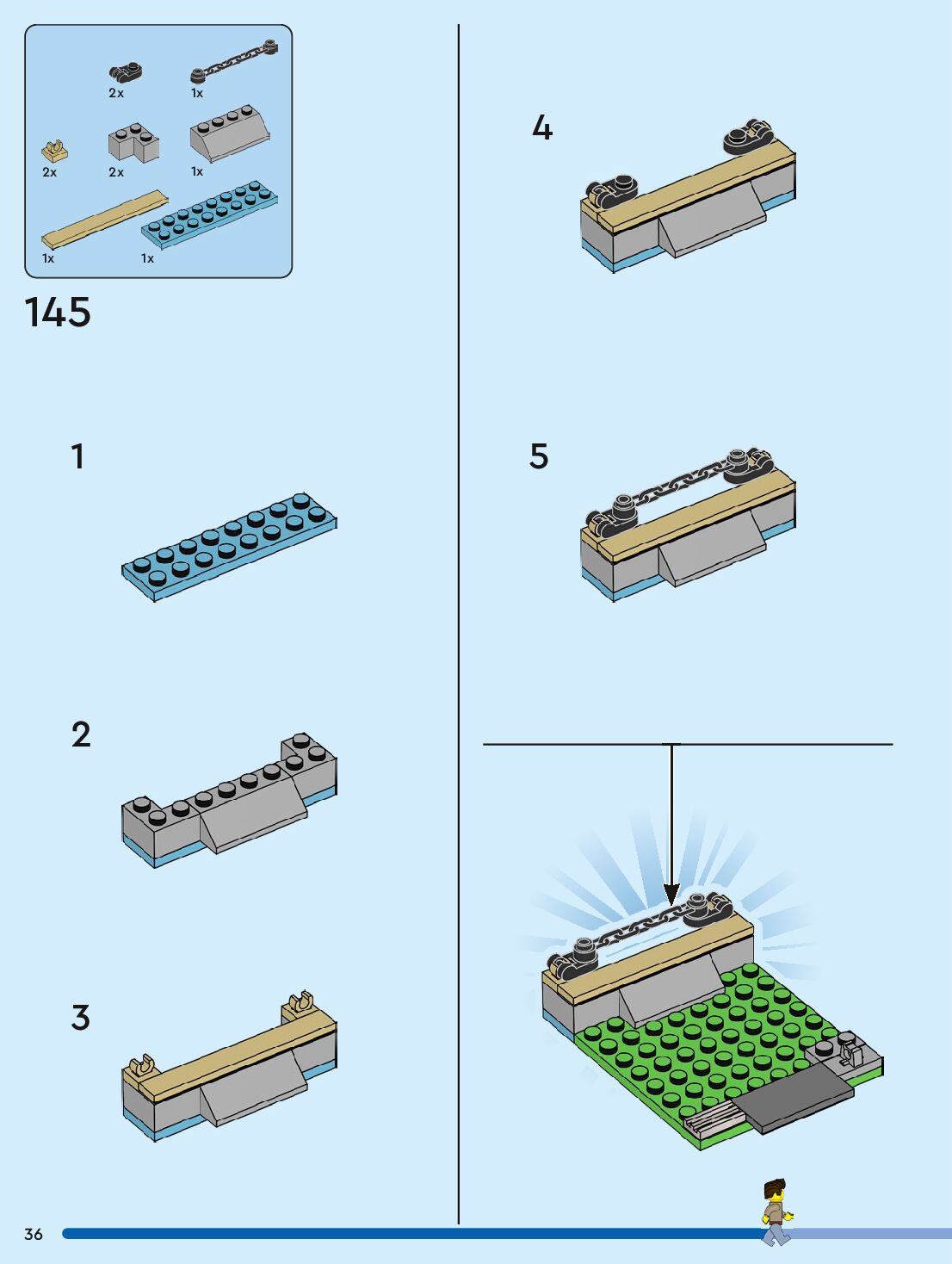 2x
1x
2x
2x
1x
1x
1x

145

1

2

3

4

5

36