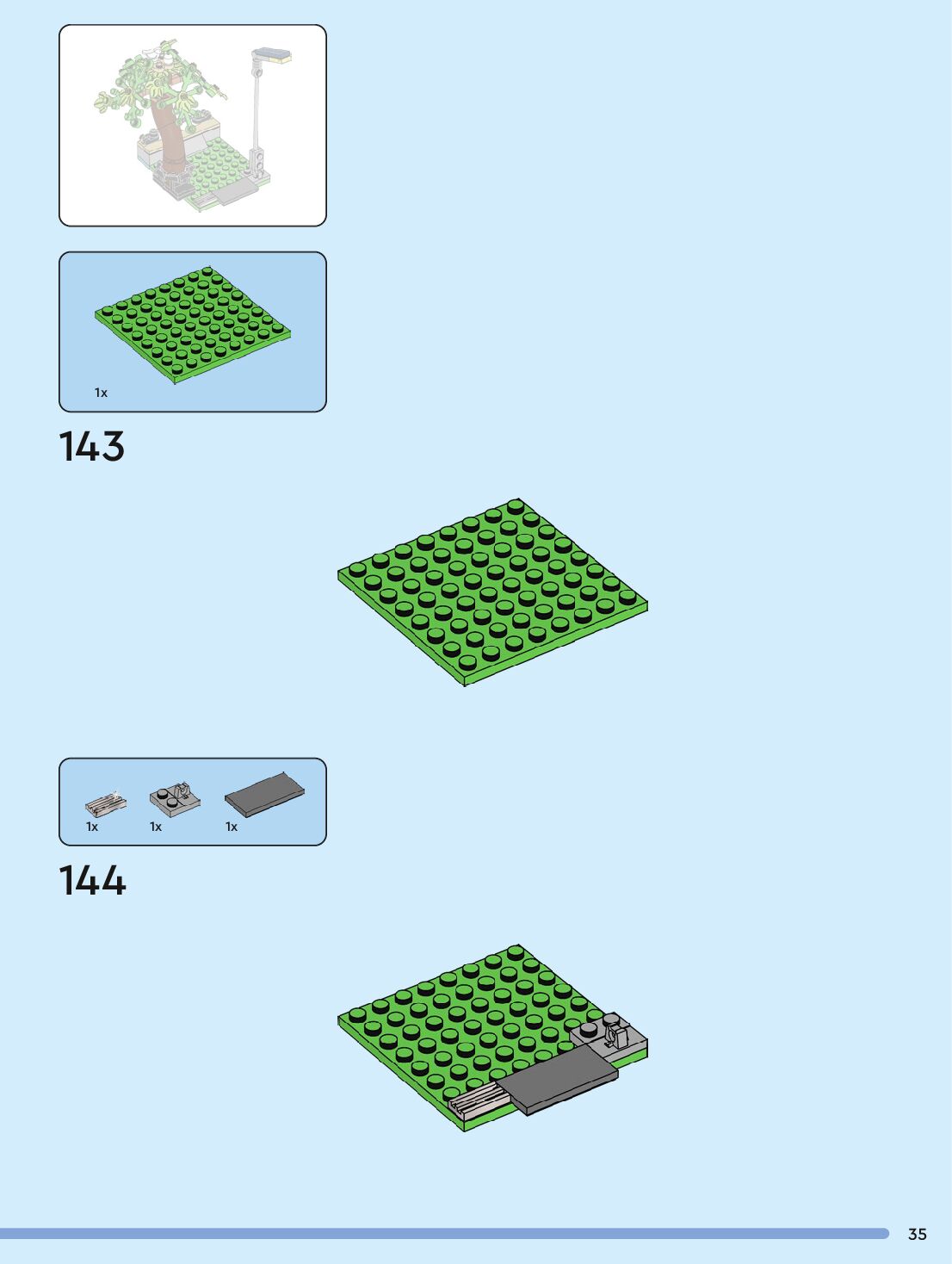 1x

143

1x 1x 1x

144

35