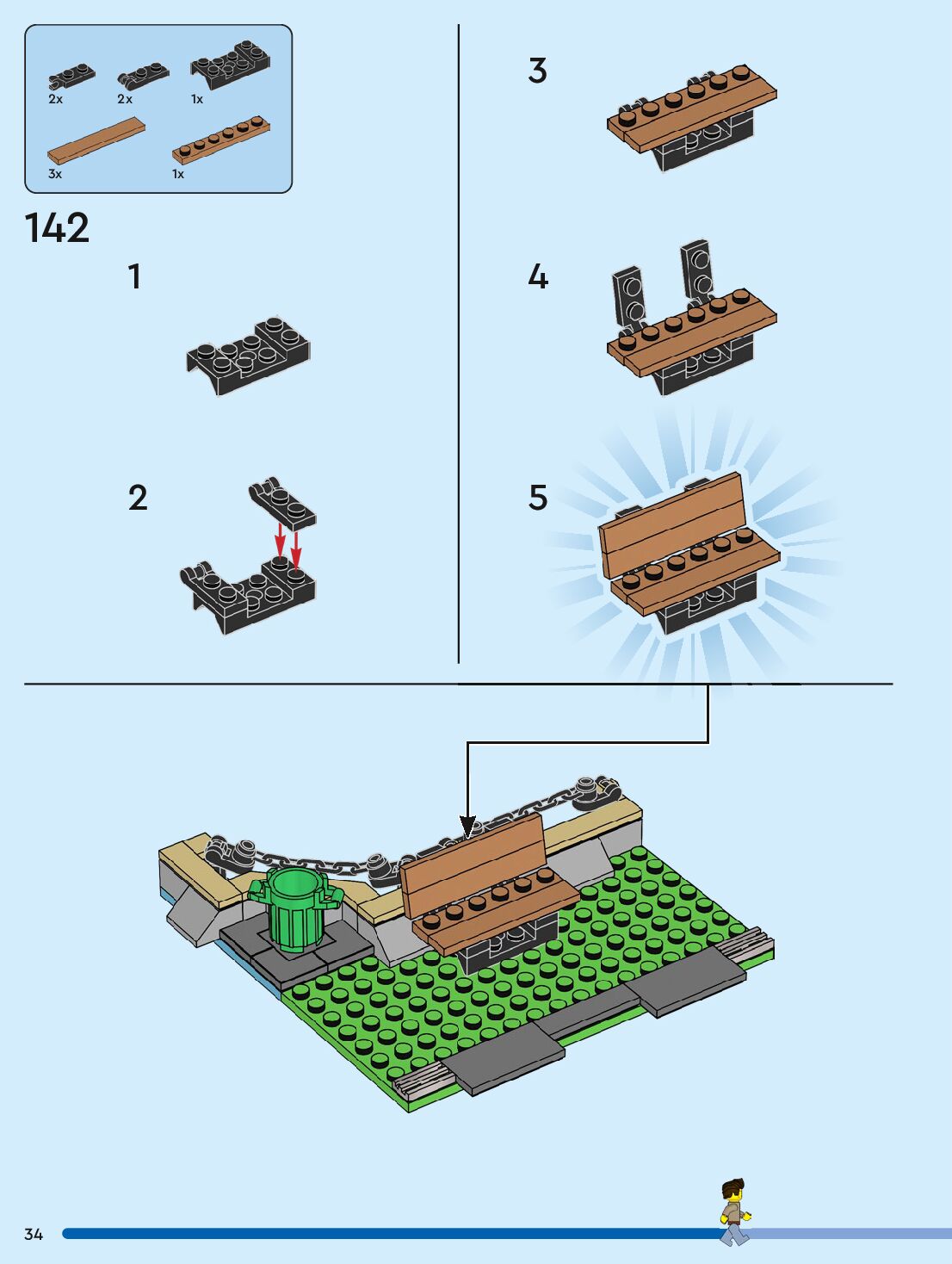 2x
2x
1x
3x
1x

142

1

2

3

4

5

34