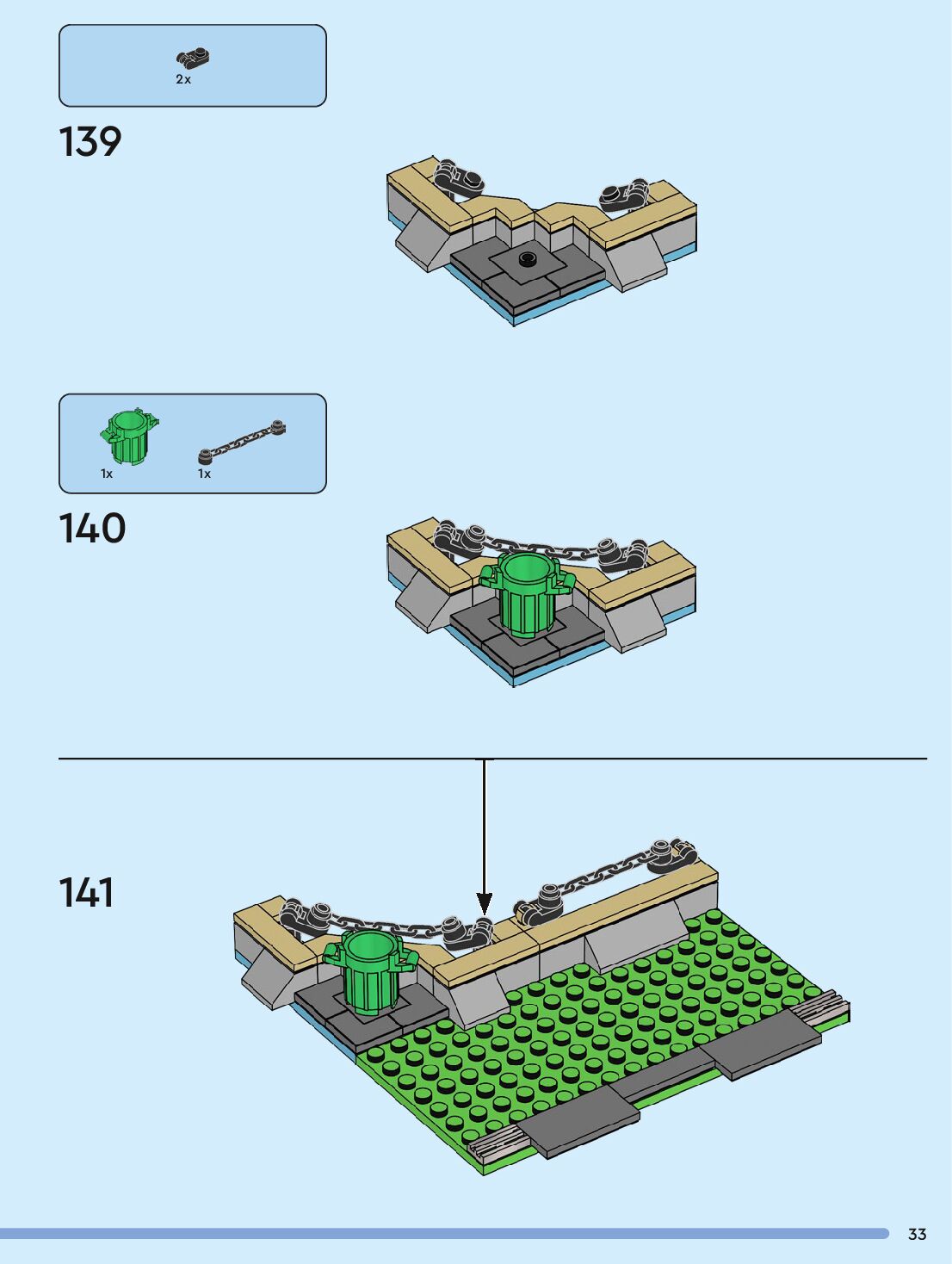 2x

139

1x 1x

140

141

33