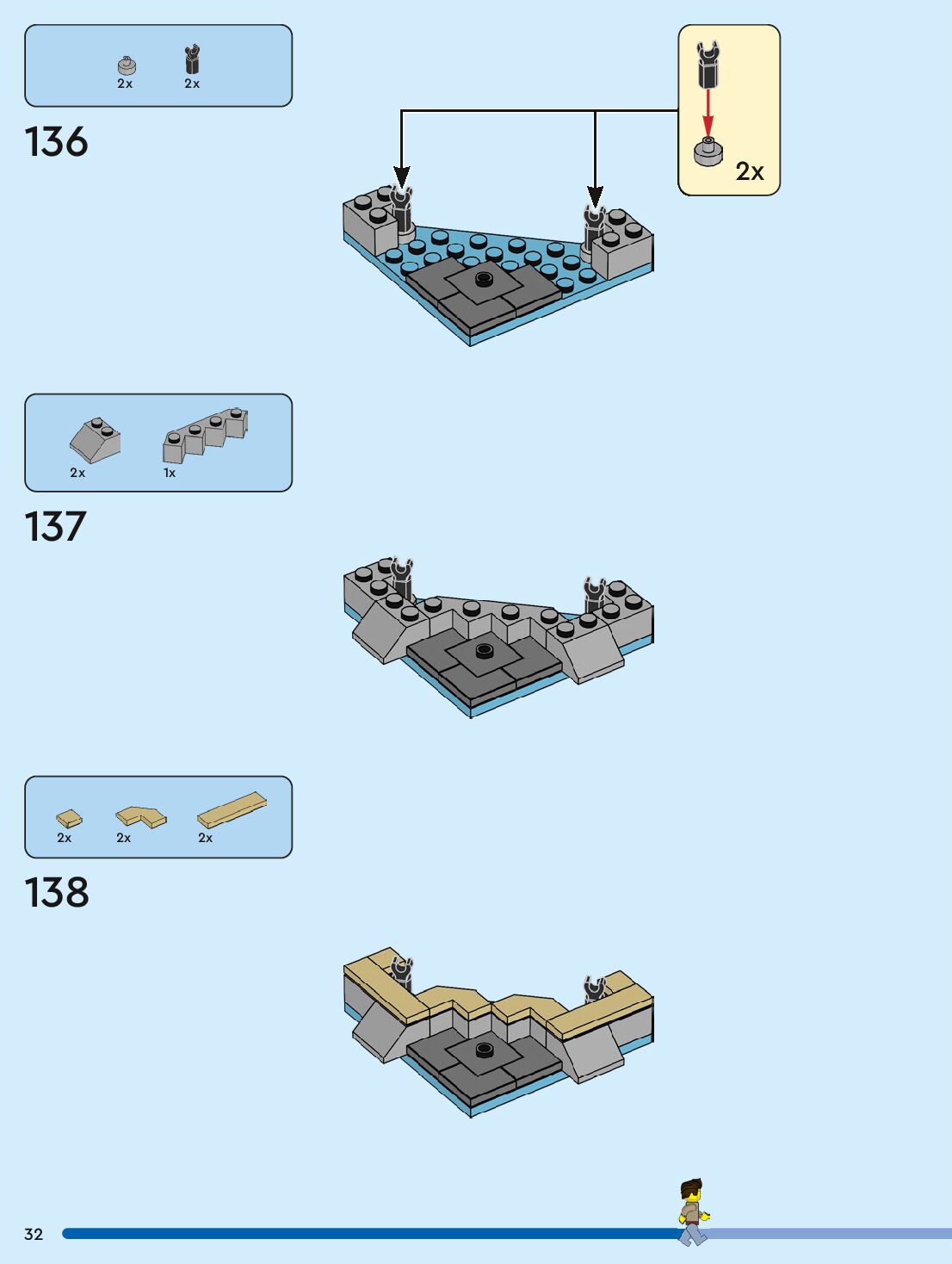 2x 2x

136

2x

2x 1x

137

2x 2x 2x

138

32