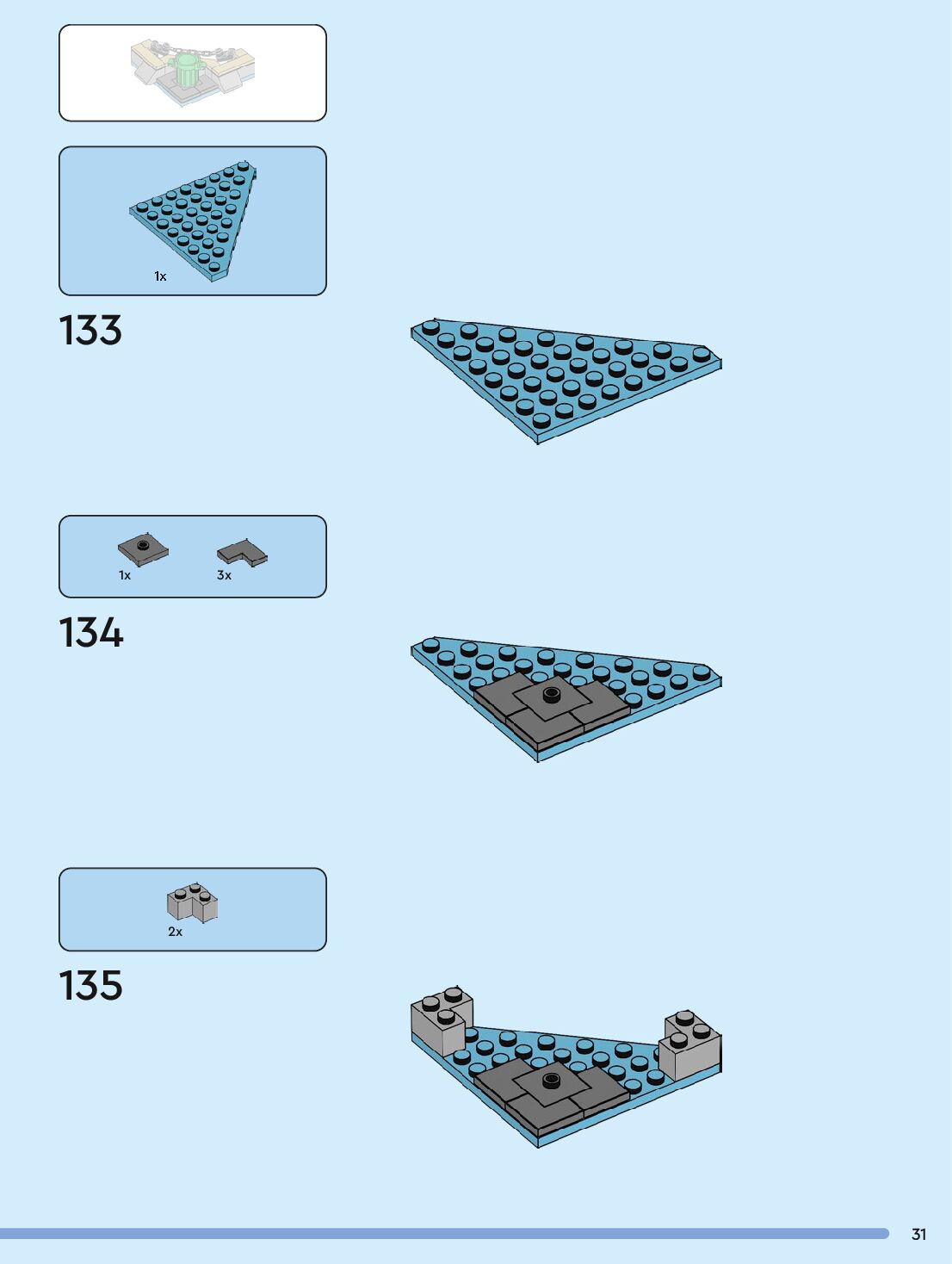 1x

133

1x 3x

134

2x

135

31