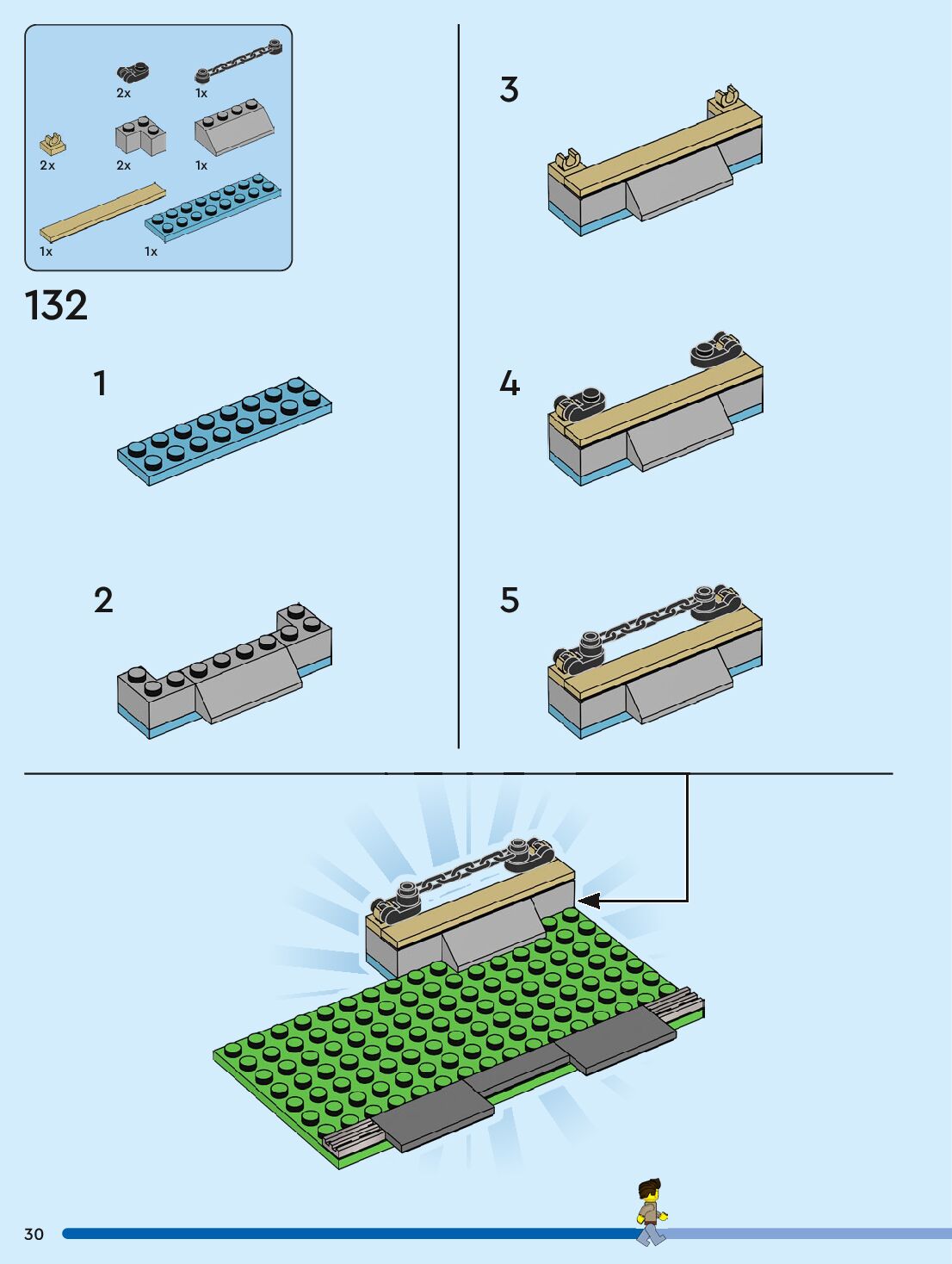 2x
1x
2x
2x
1x
1x
1x

132

1

2

3

4

5

30