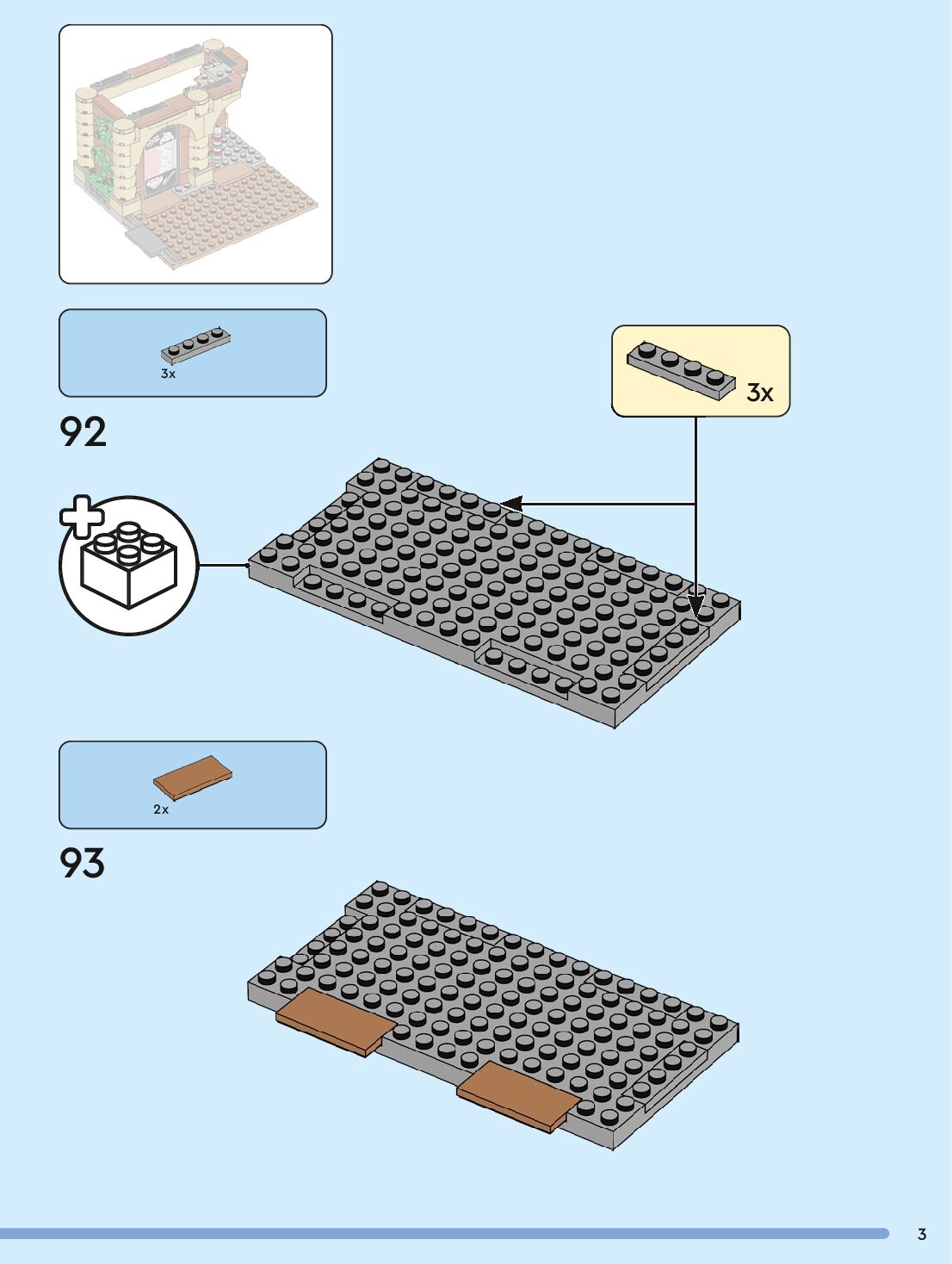 3x

92

3x

2x

93

3