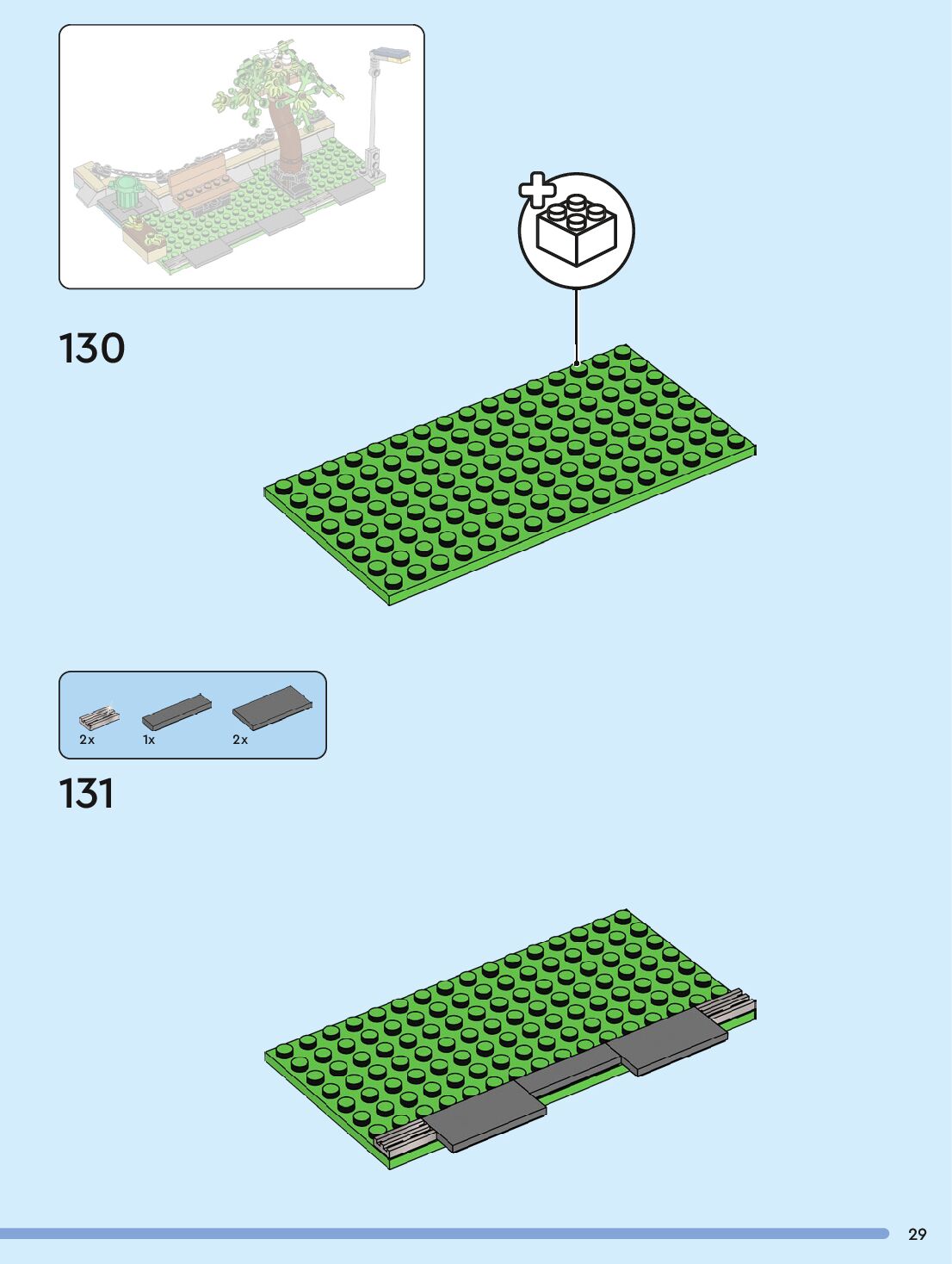 130

2x 1x 2x

131

29