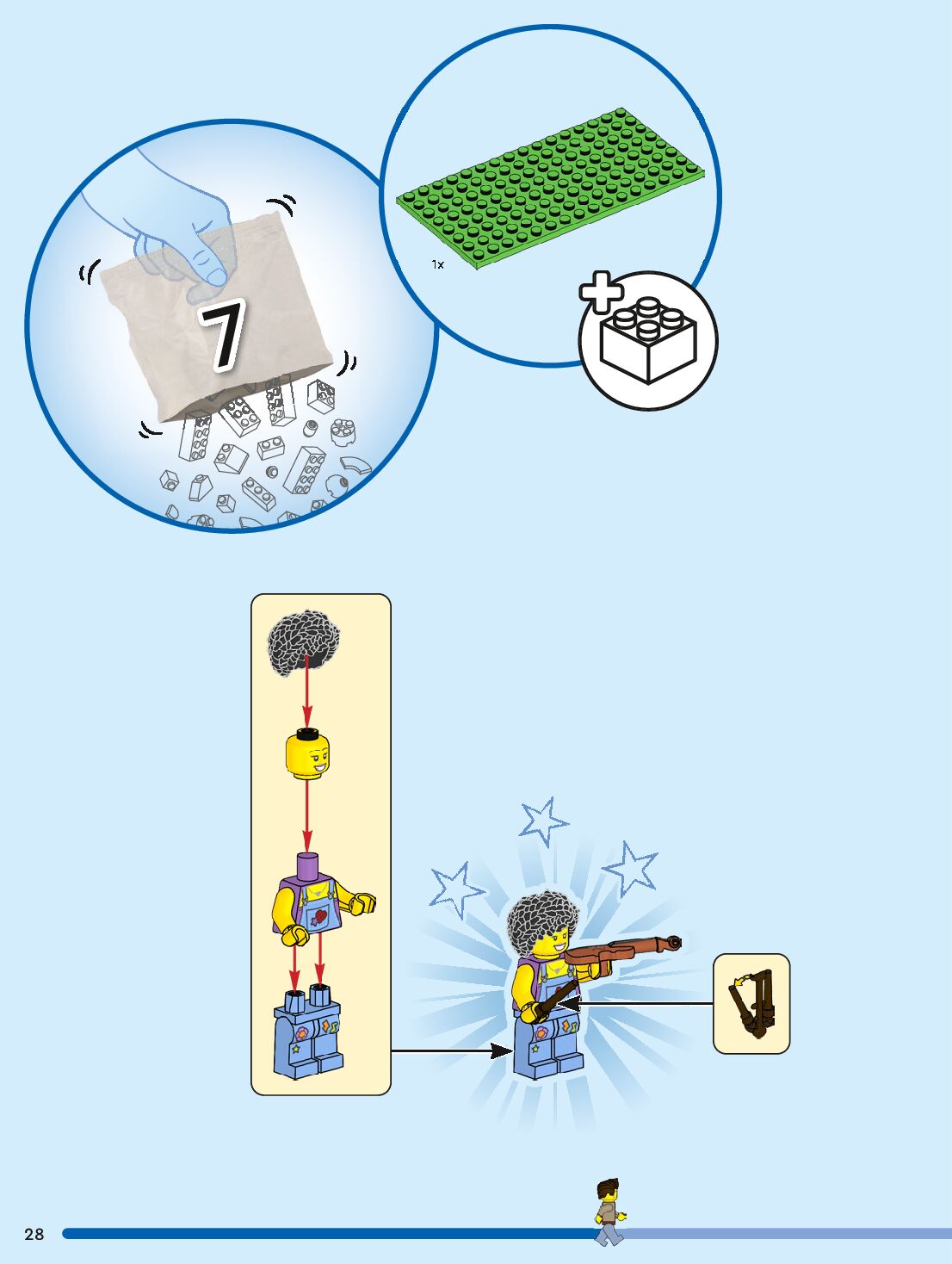 7

1x

28