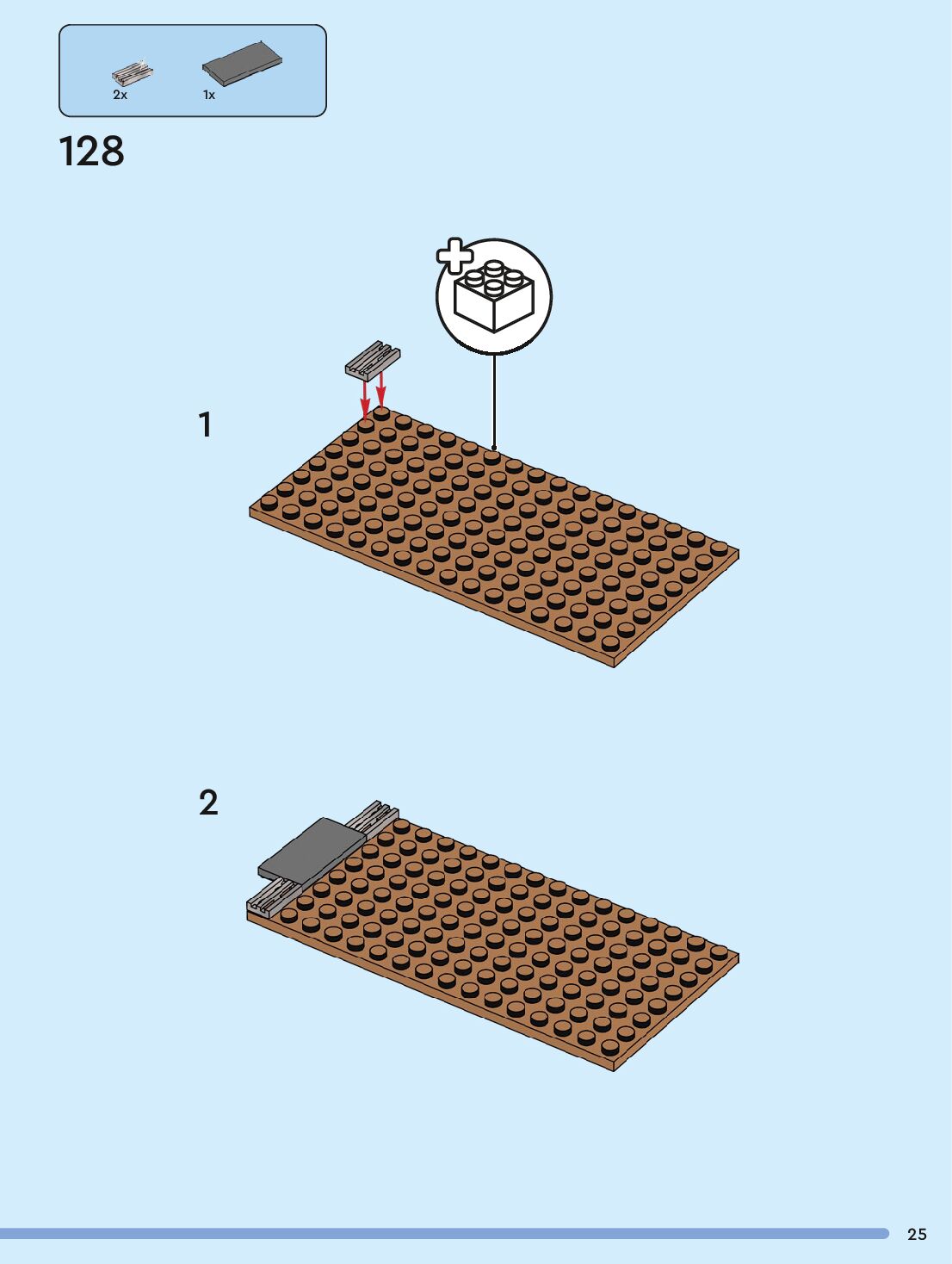 2x
1x

128

1

2

25