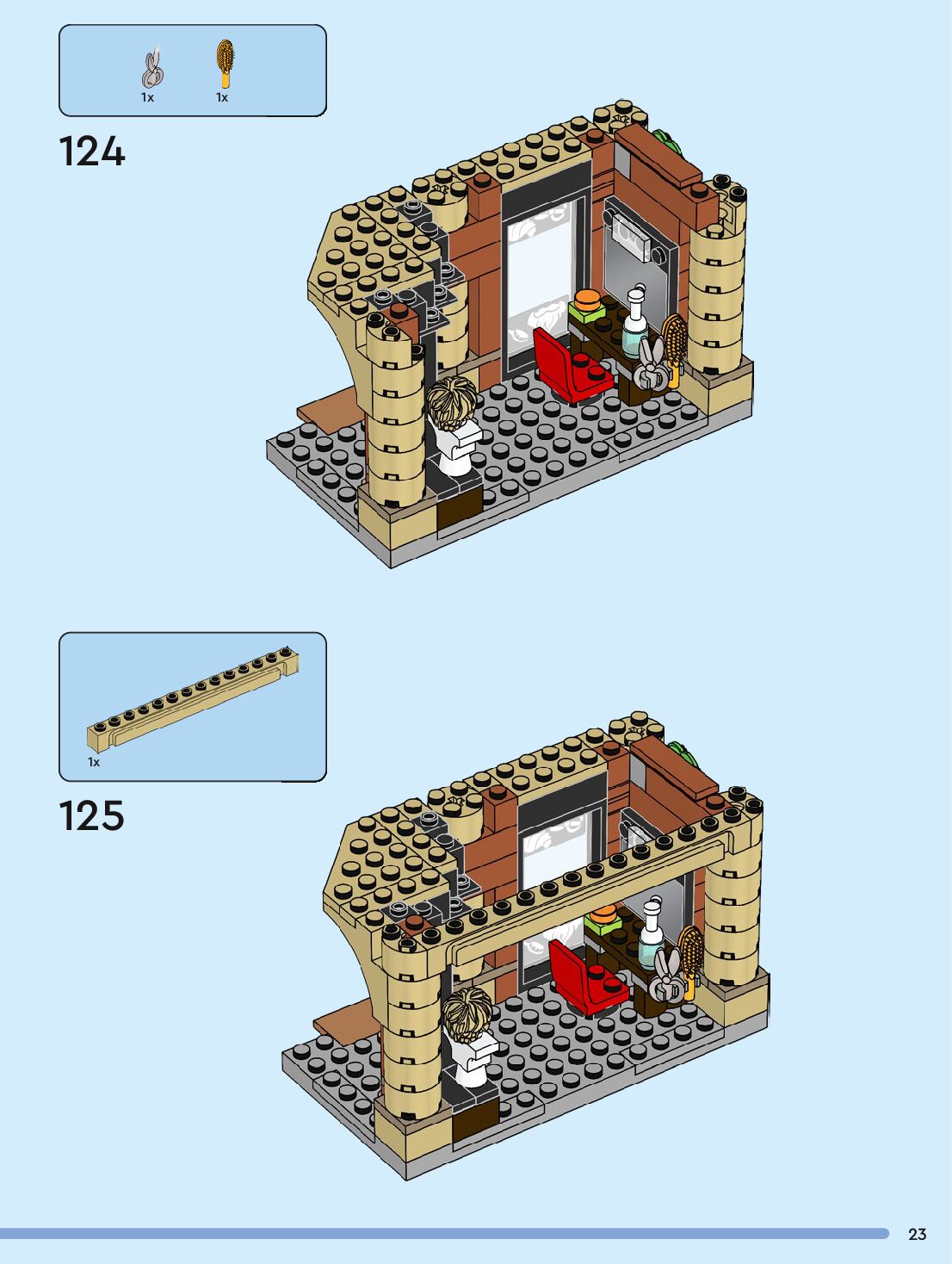 1x 1x

124

1x

125

23