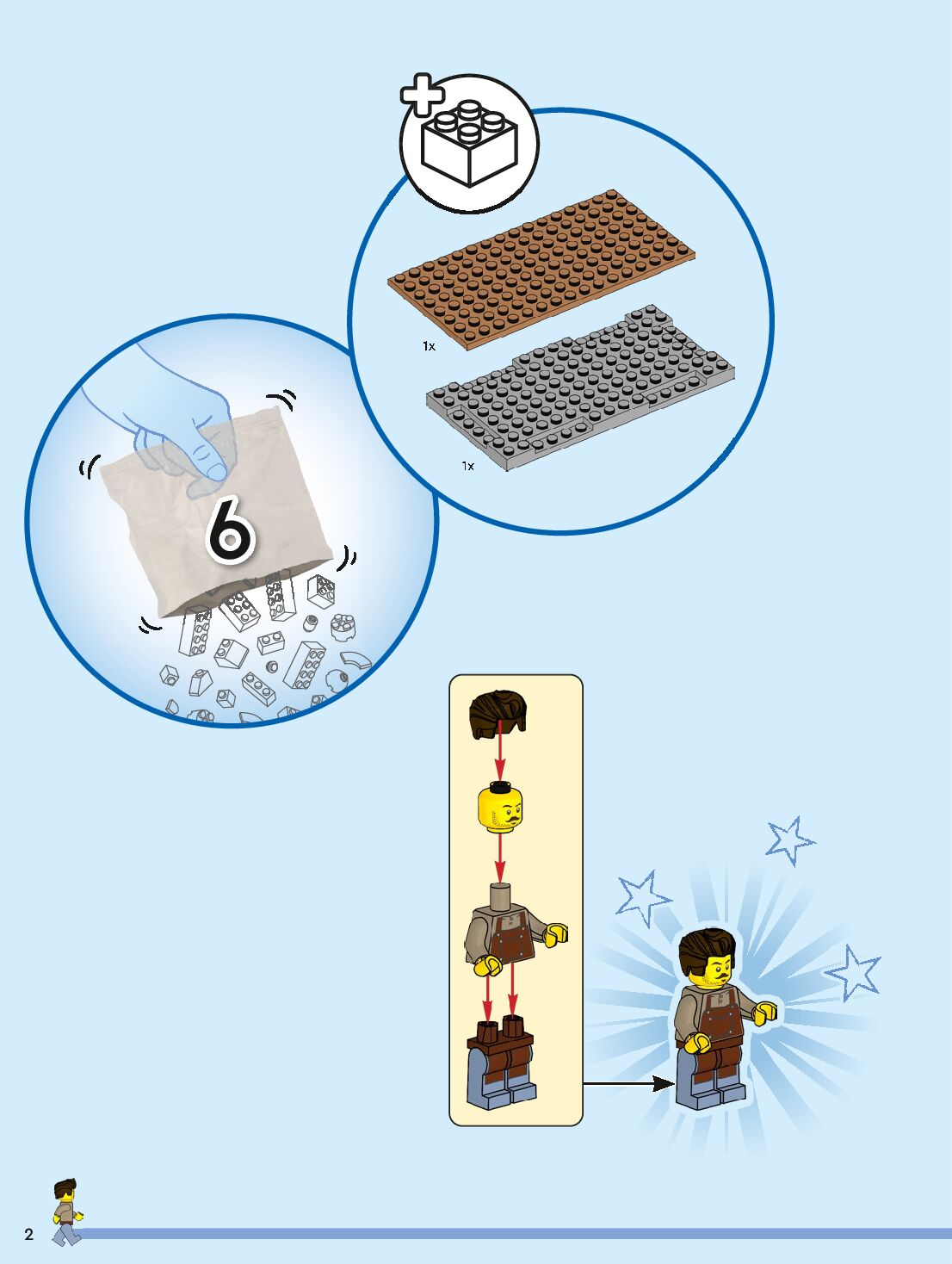 1x

1x

6

2