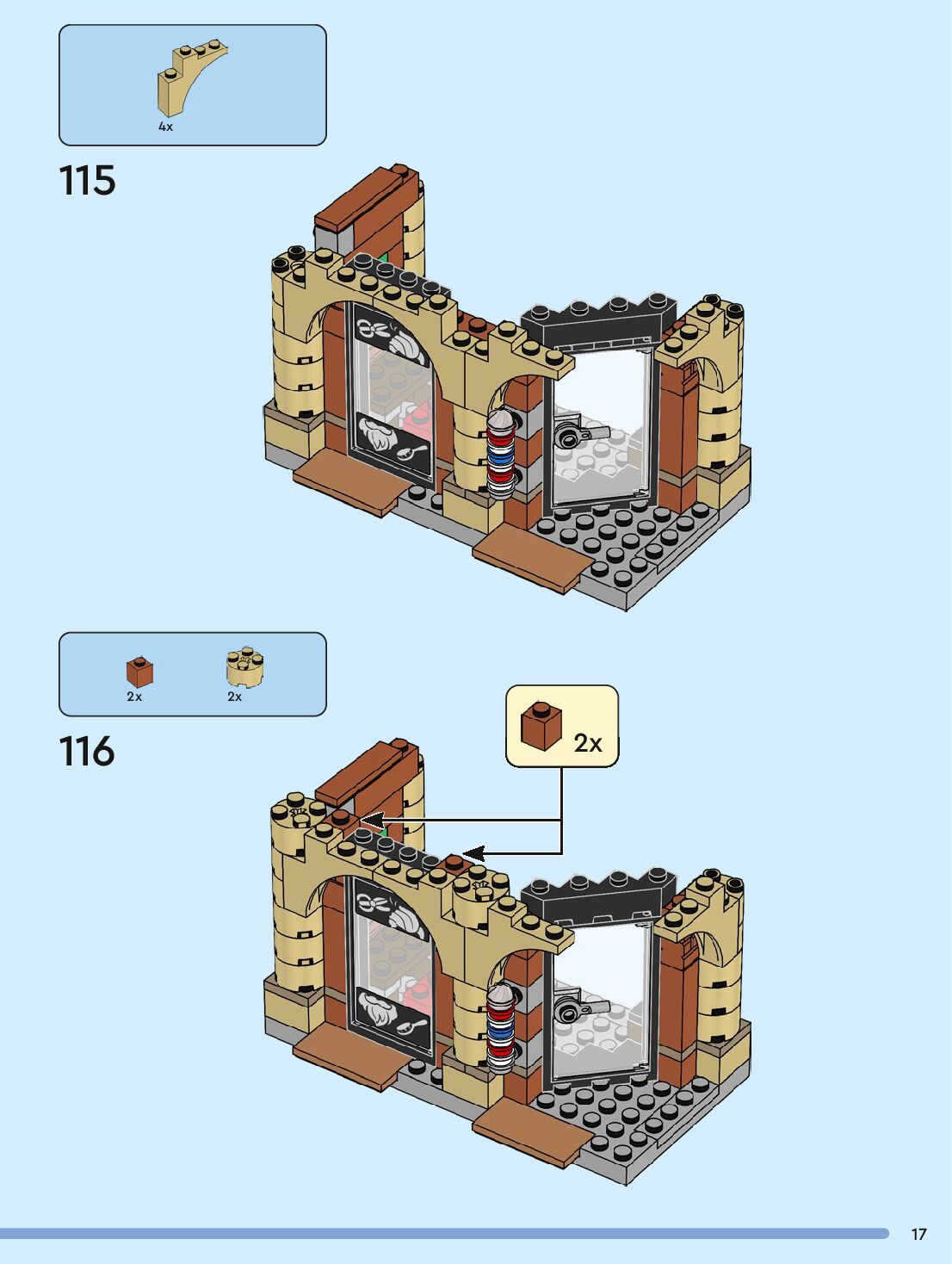 4x

115

2x 2x

116

2x

17