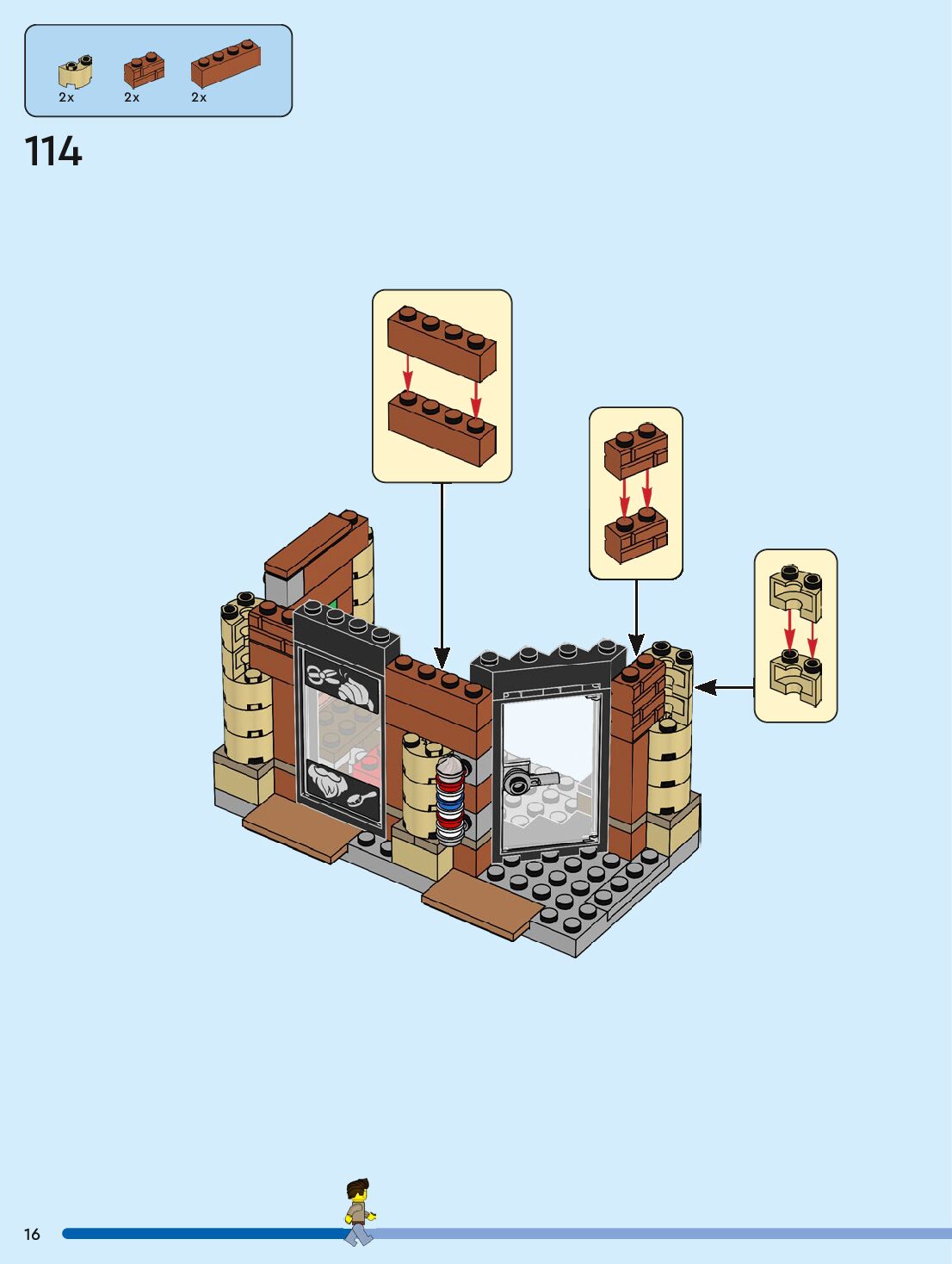 2x 2x 2x

114

16