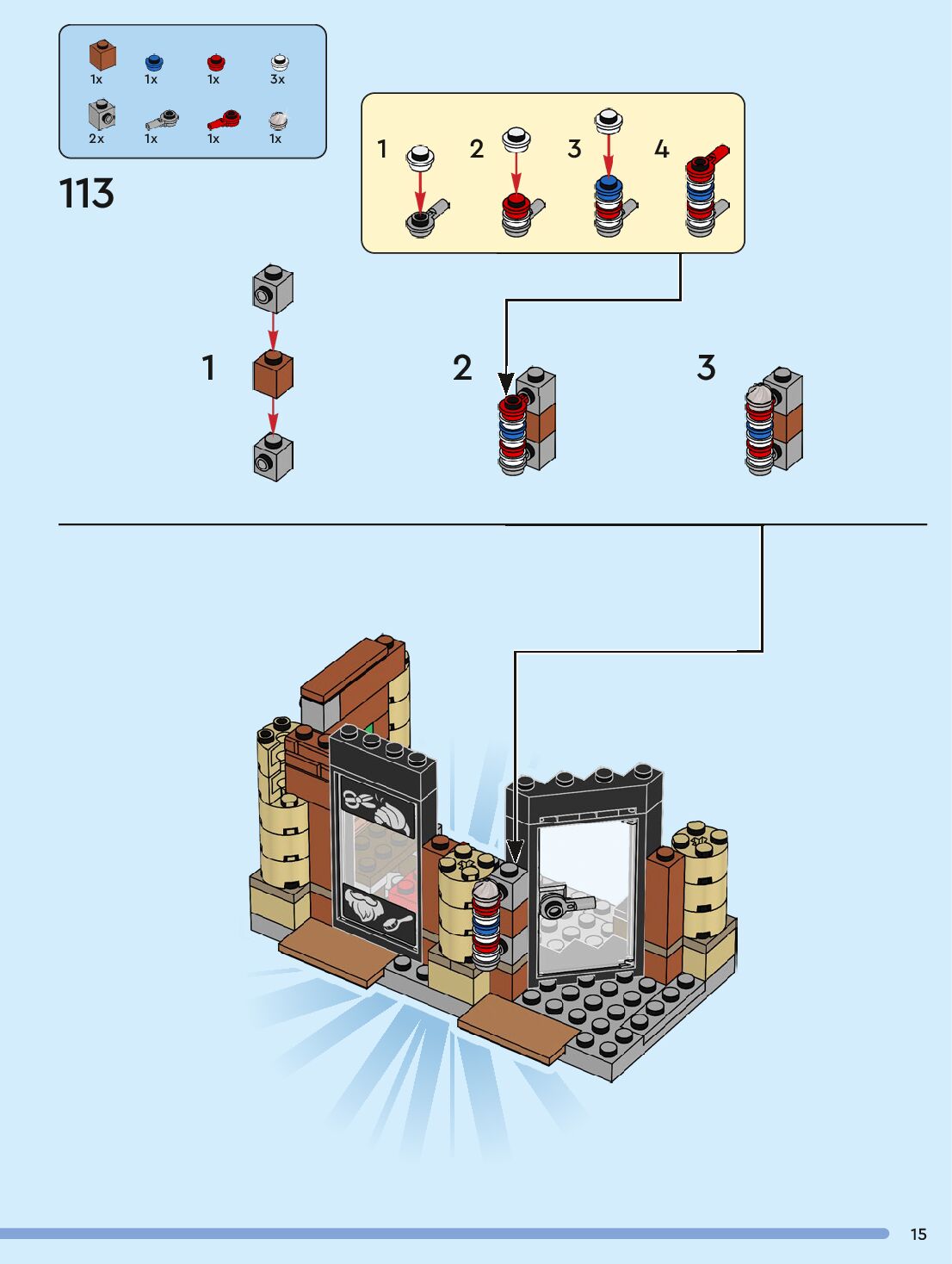 1x 1x 1x 3x
2x 1x 1x 1x

113

1 2 3 4

1

2

3

15