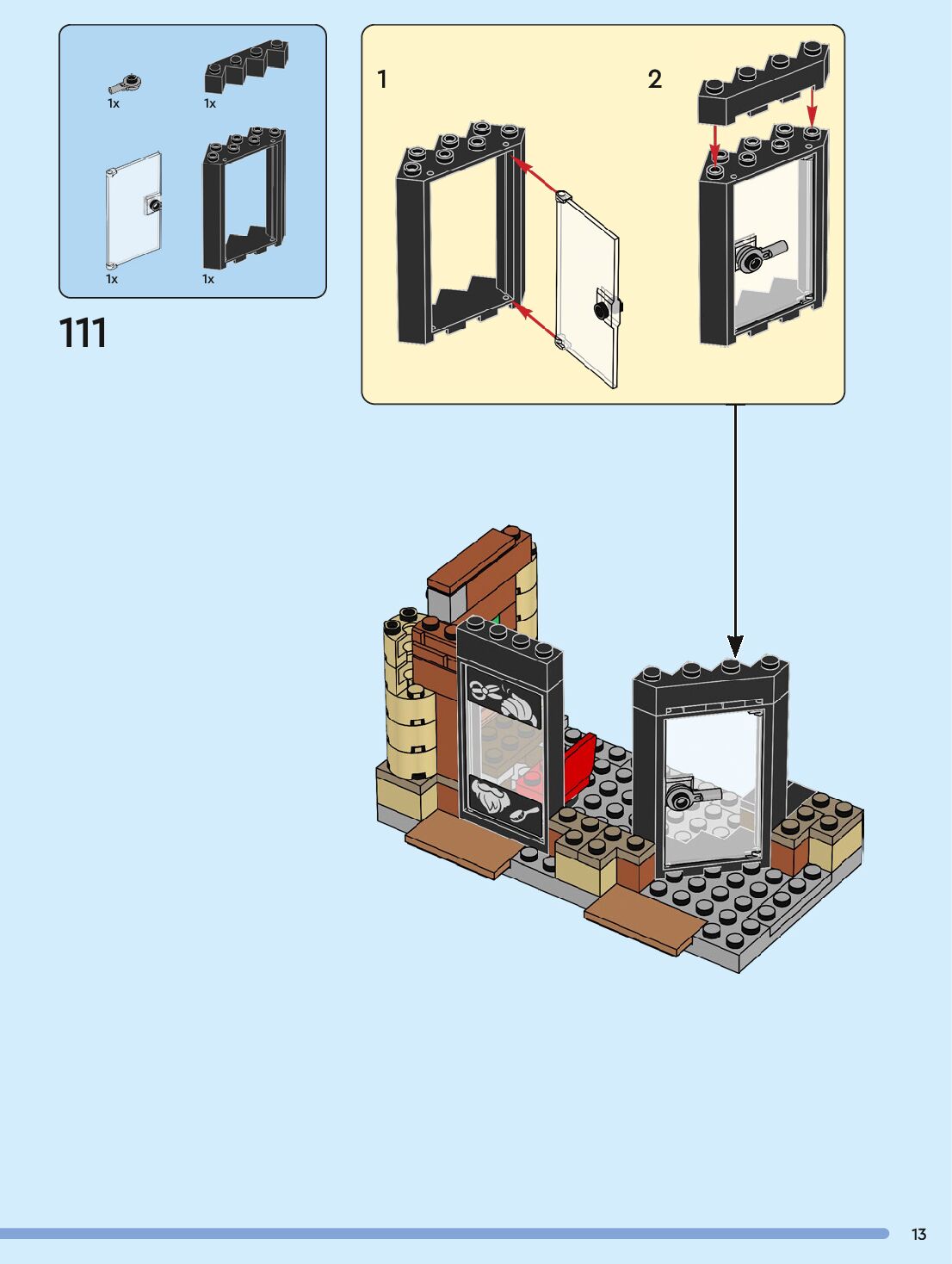 1x
1x
1x
1x

111

1

2

13