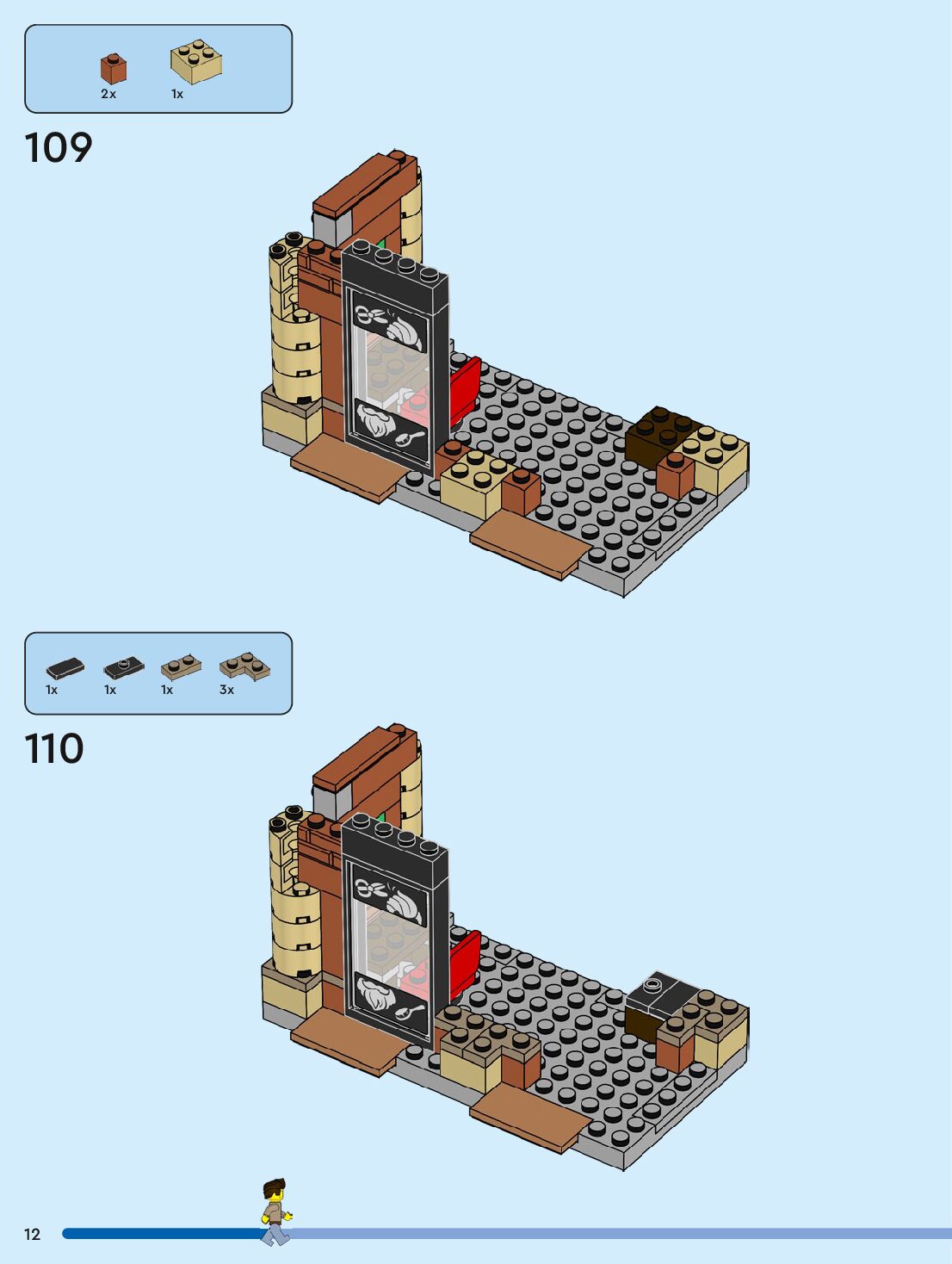 2x 1x

109

1x 1x 1x 3x

110

12