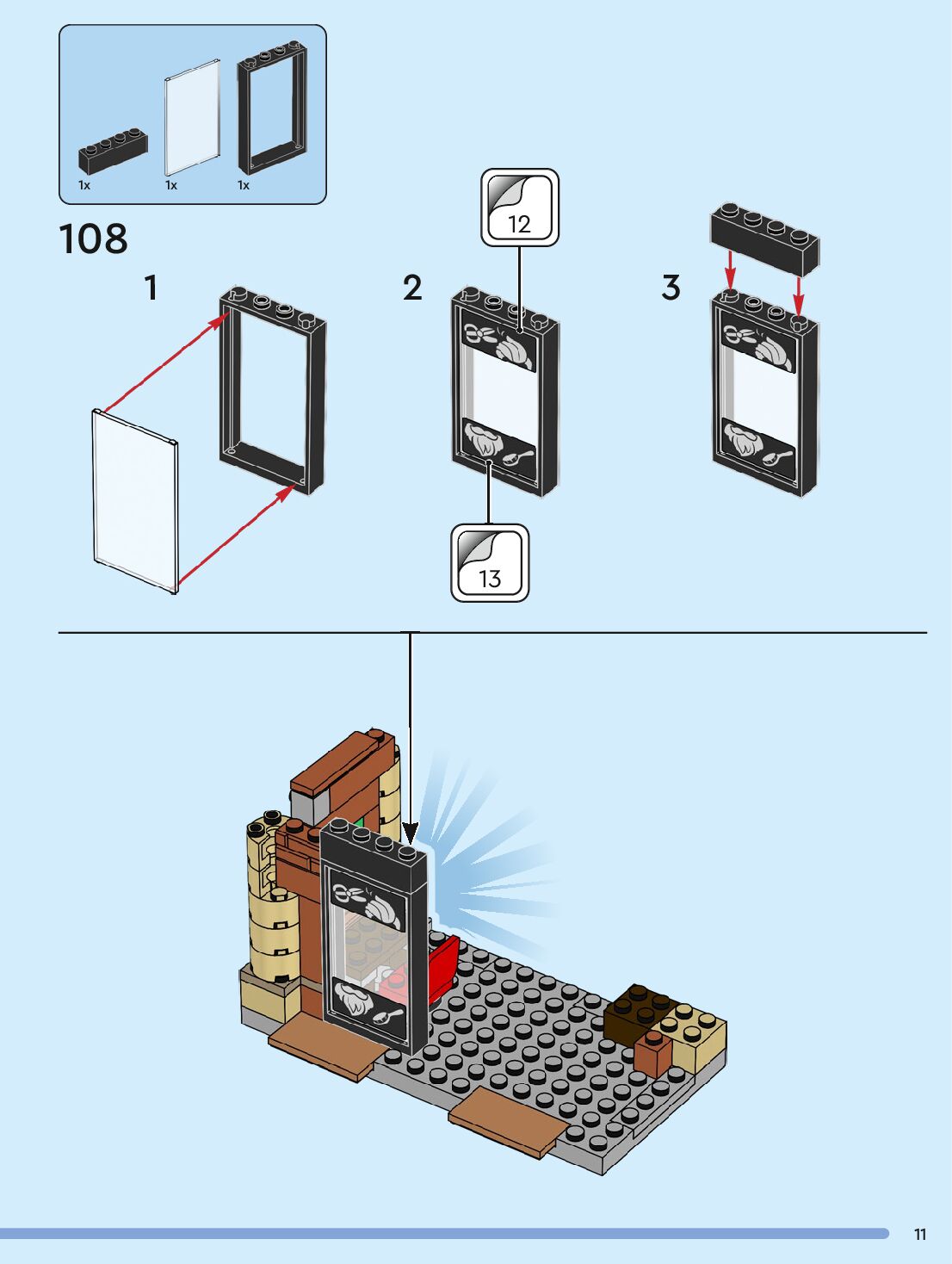 1x 1x 1x

108

1

2

12

13

3

11