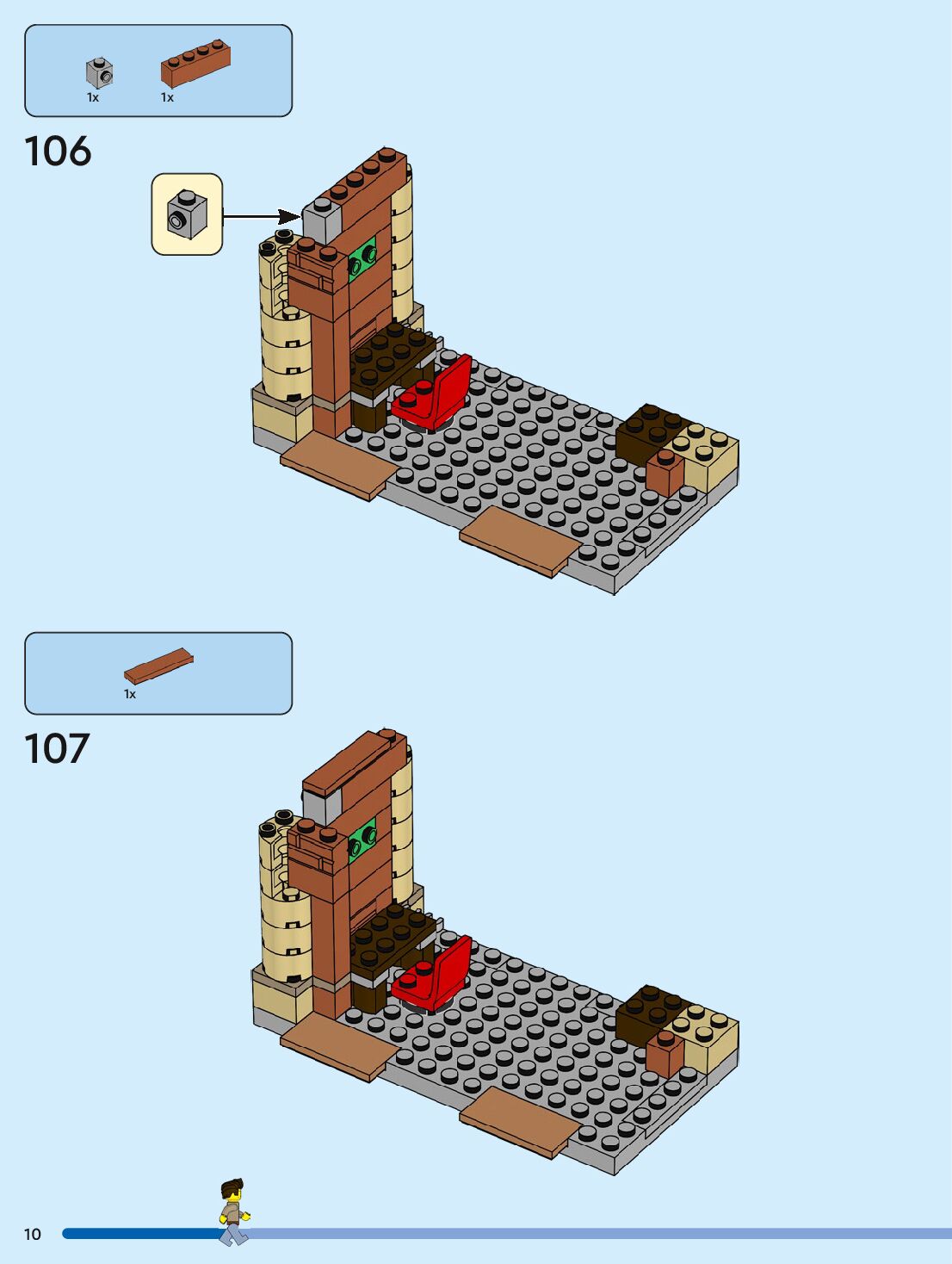 1x 1x

106

1x

107

10