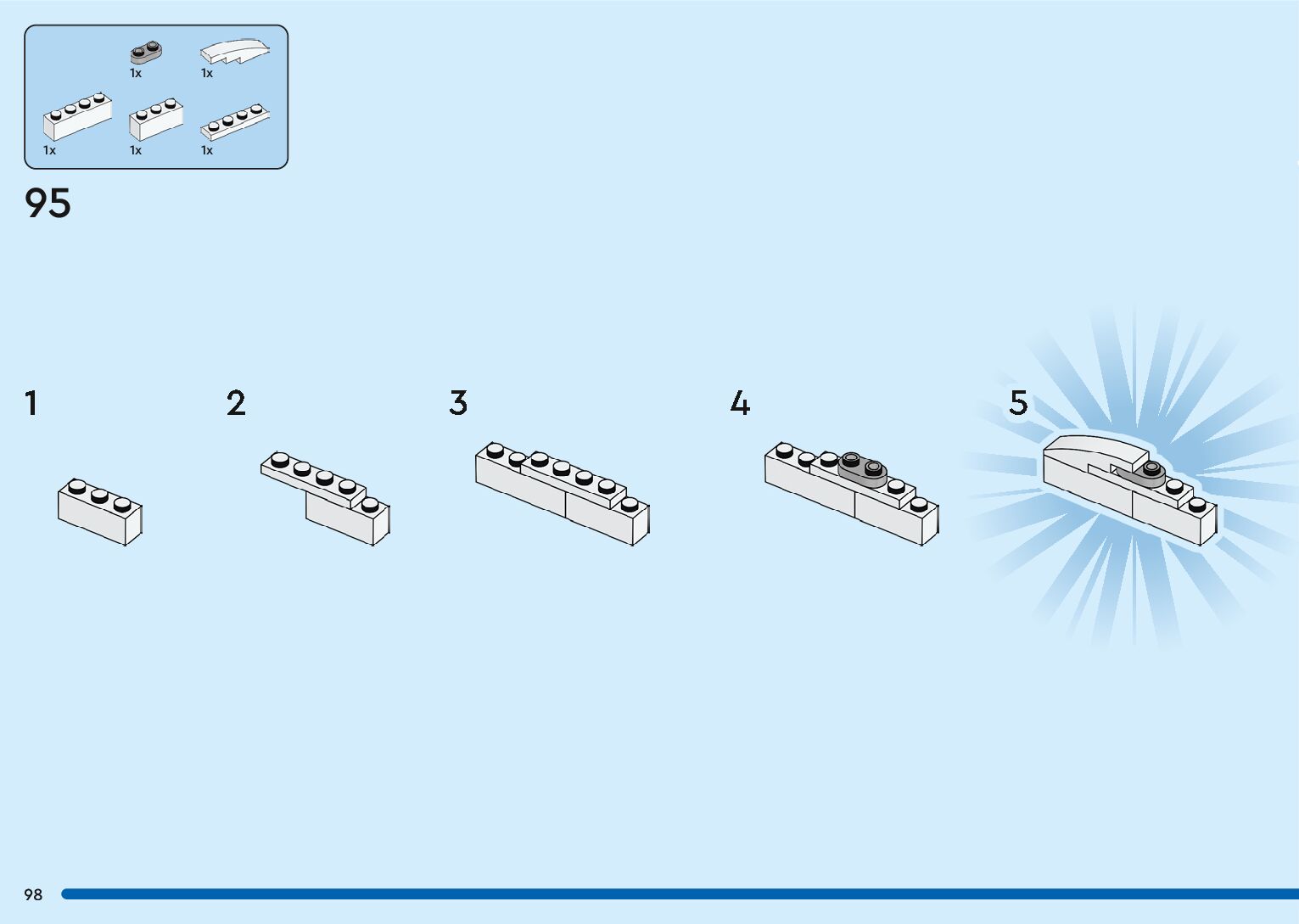 1x 1x

1x 1x 1x

95

1

2

3

4

5

98