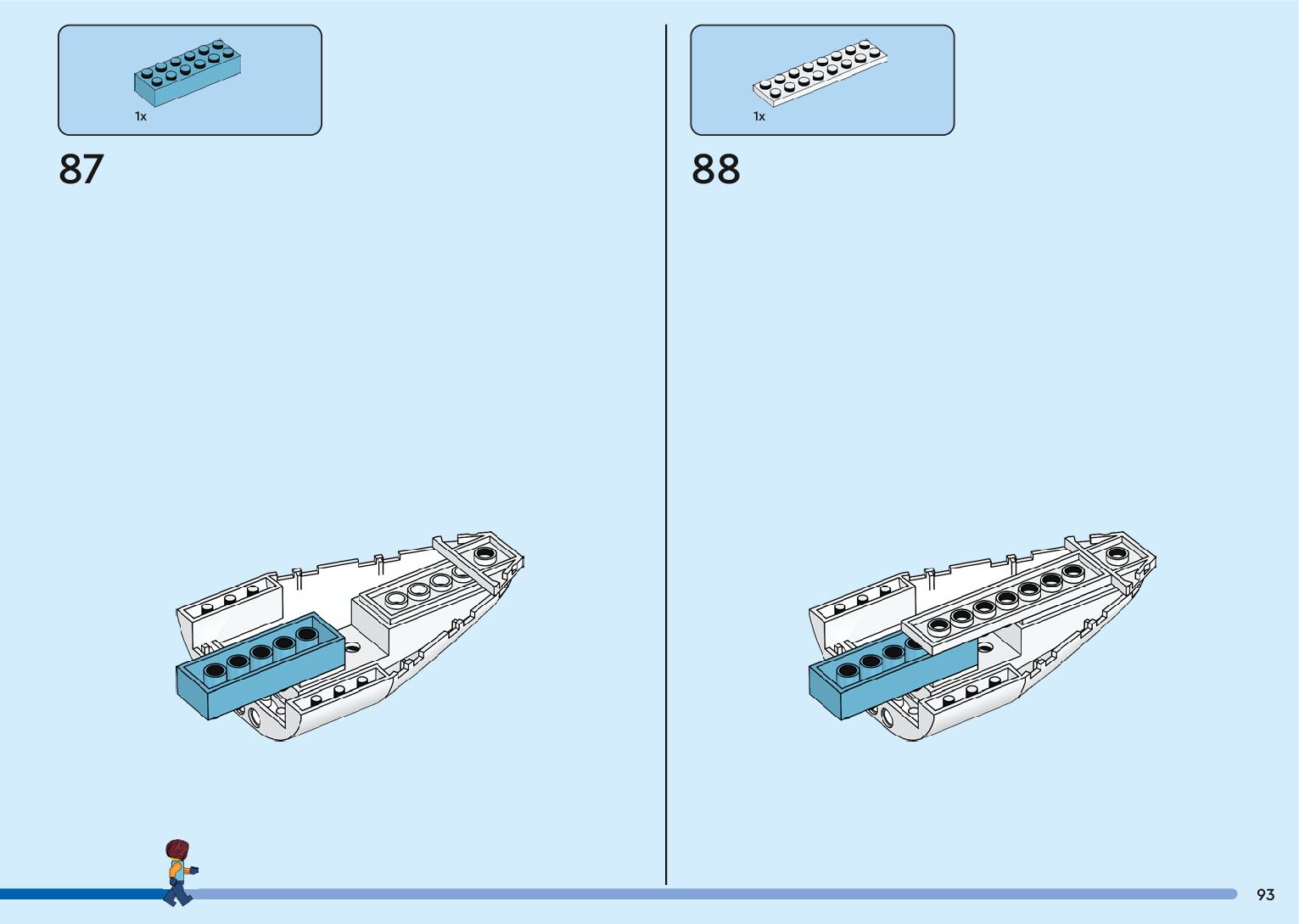 1x

87

1x

88

93