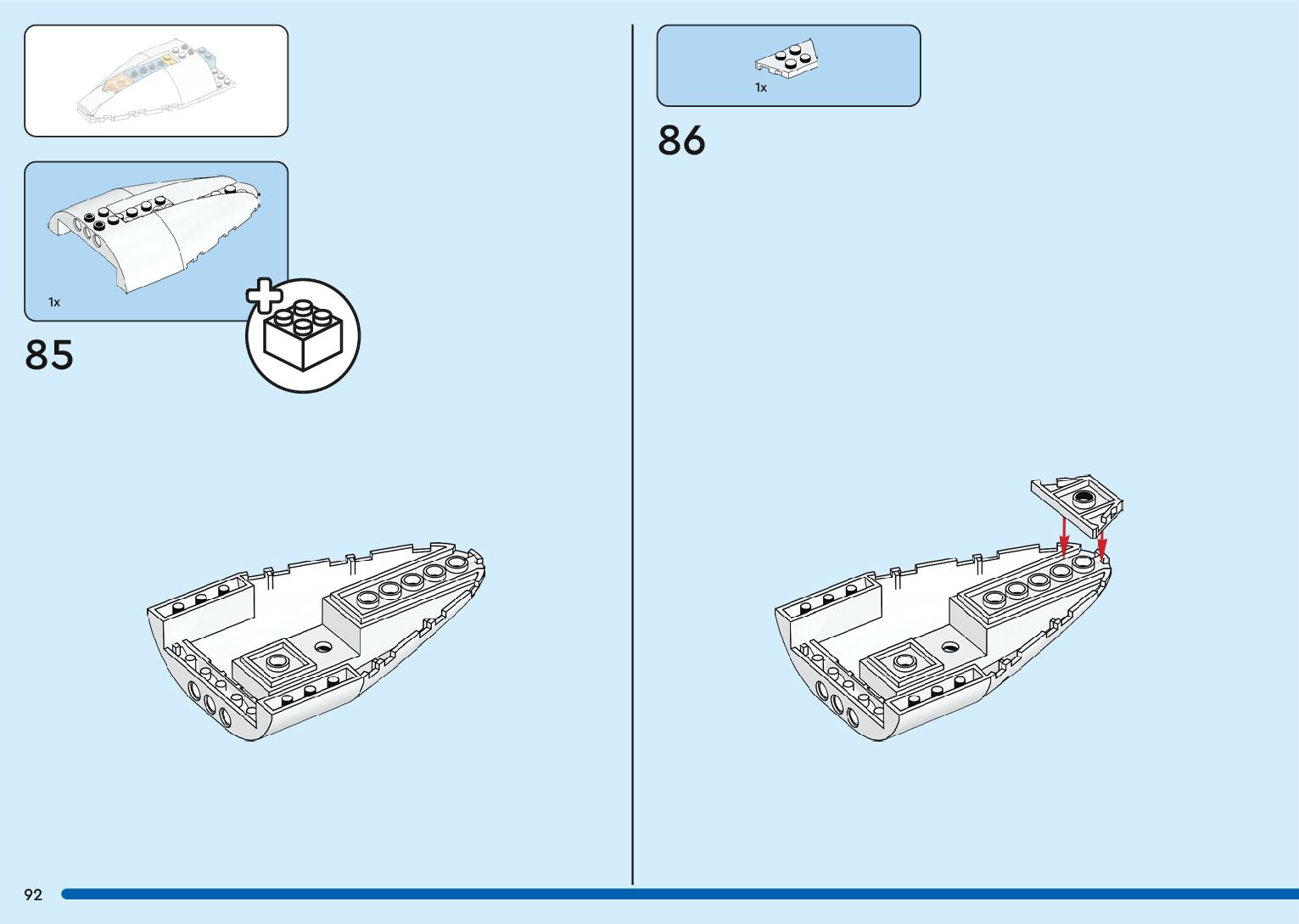 1x

85

1x

86

92