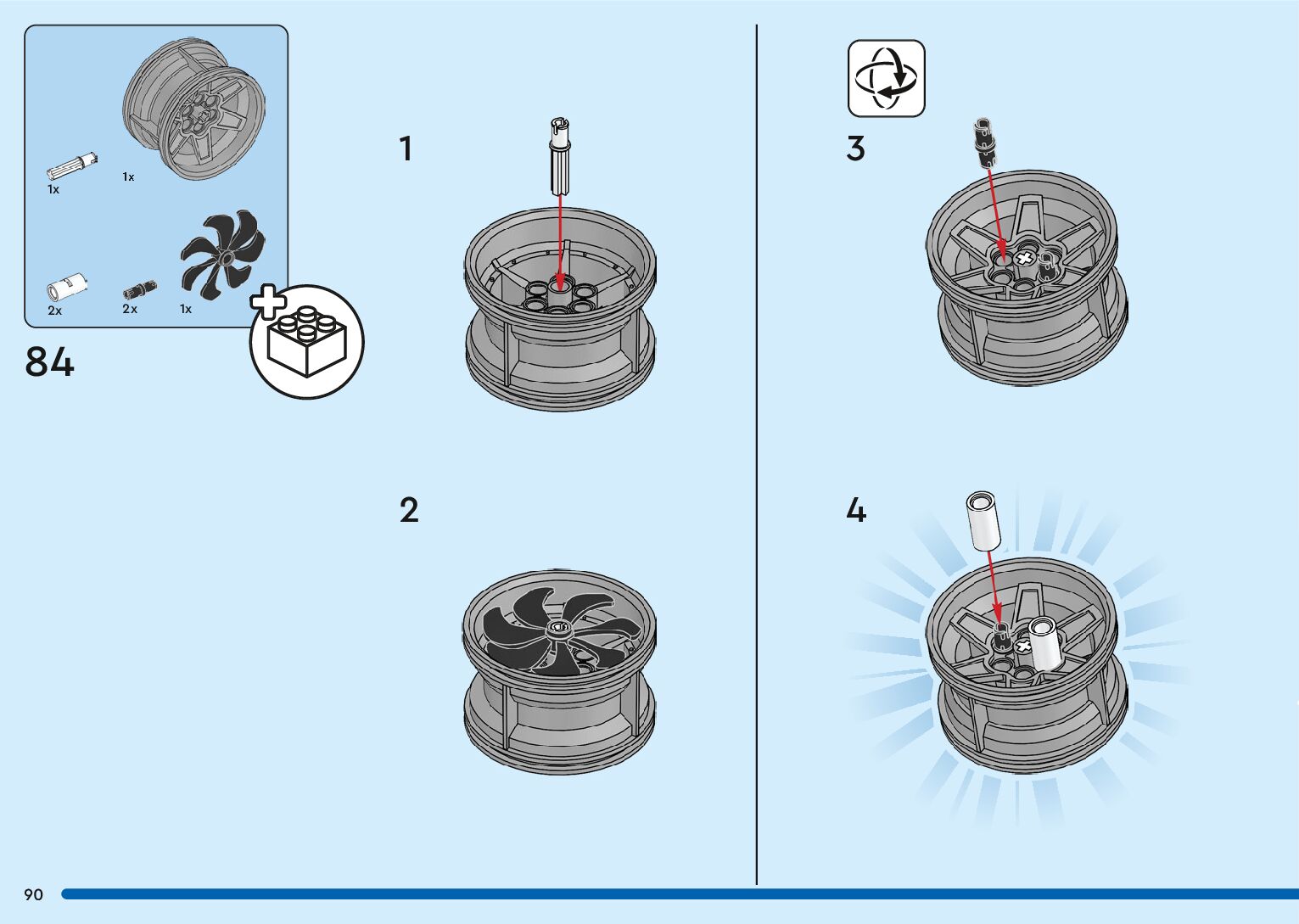 1x
1x
2x
2x
1x
84
1
2
3
4
90