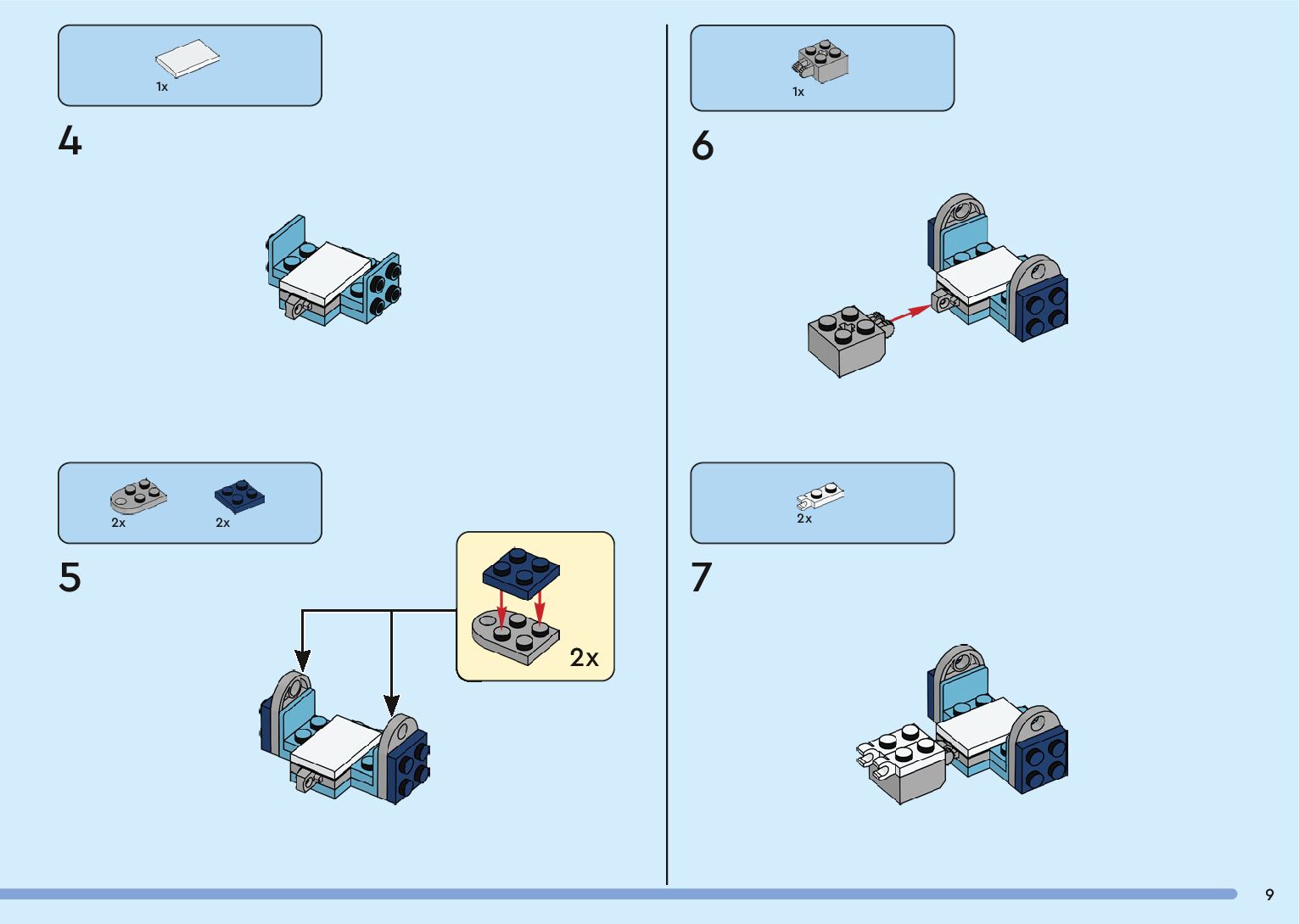 1x

4

2x

2x

5

2x

1x

6

2x

7

9