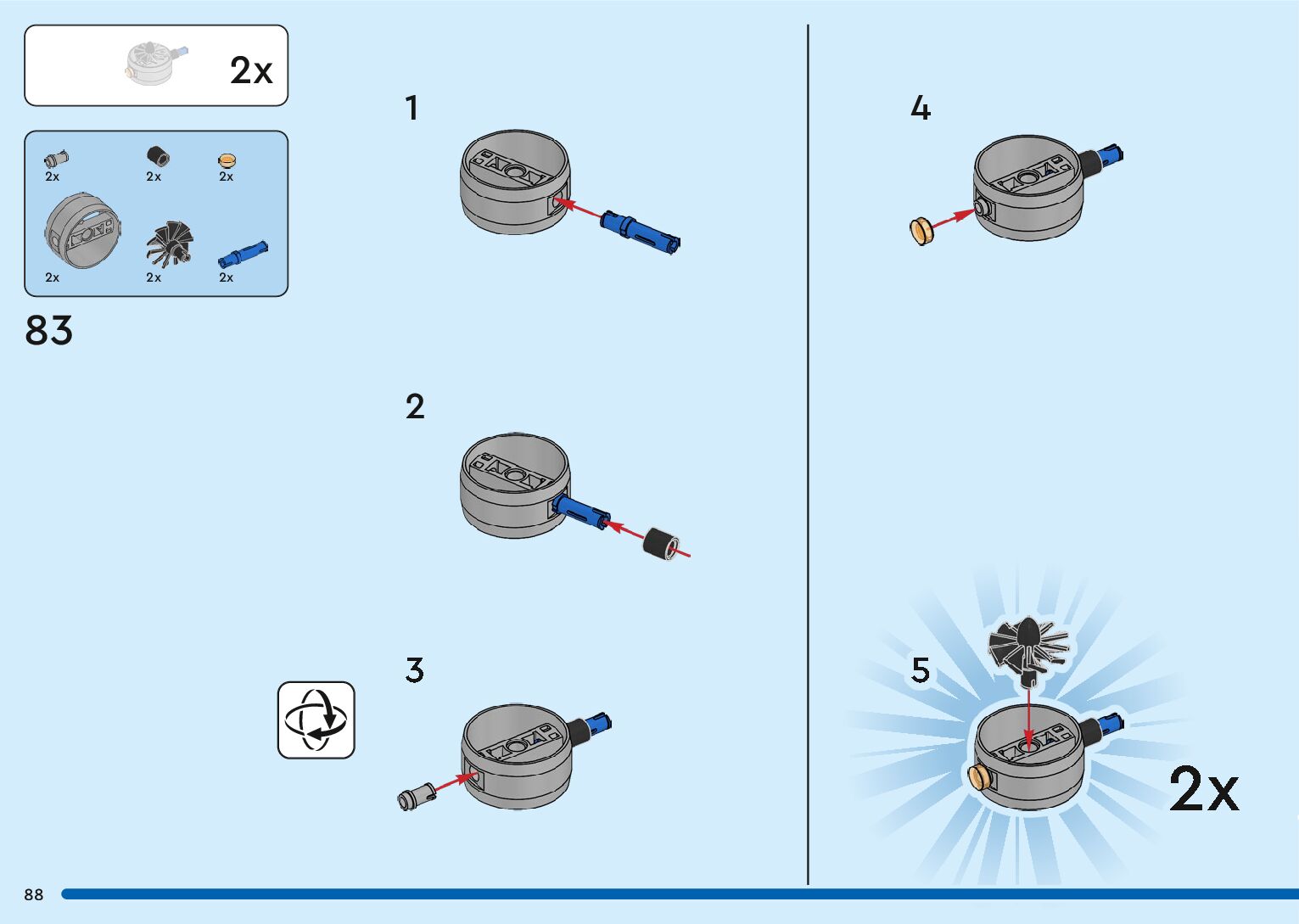 2x

2x
2x
2x
2x
2x
2x

83

1

2

3

4

5

2x

88