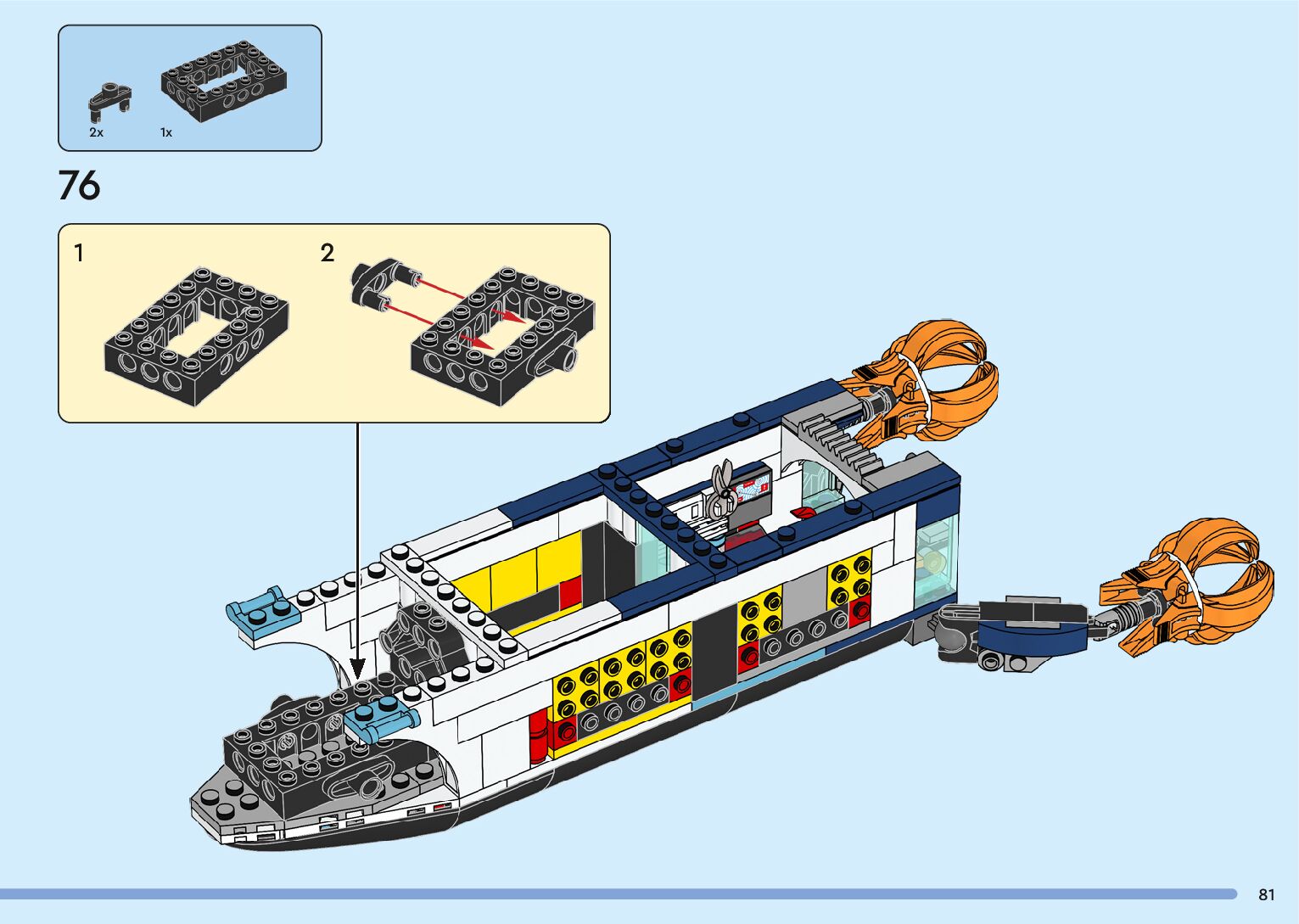 2x 1x

76

1

2

81