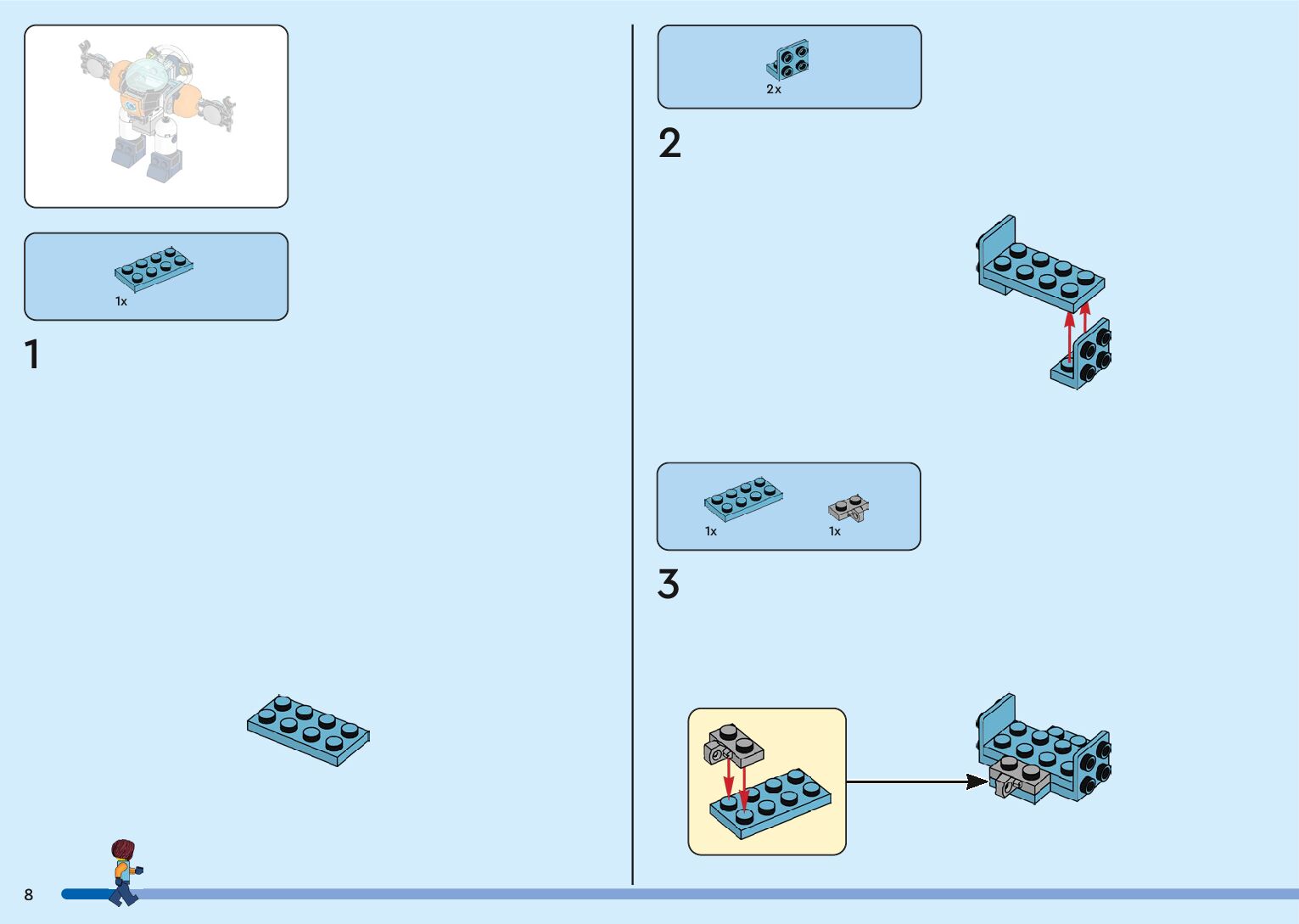 1x

1

2x

2

1x

1x

3

8