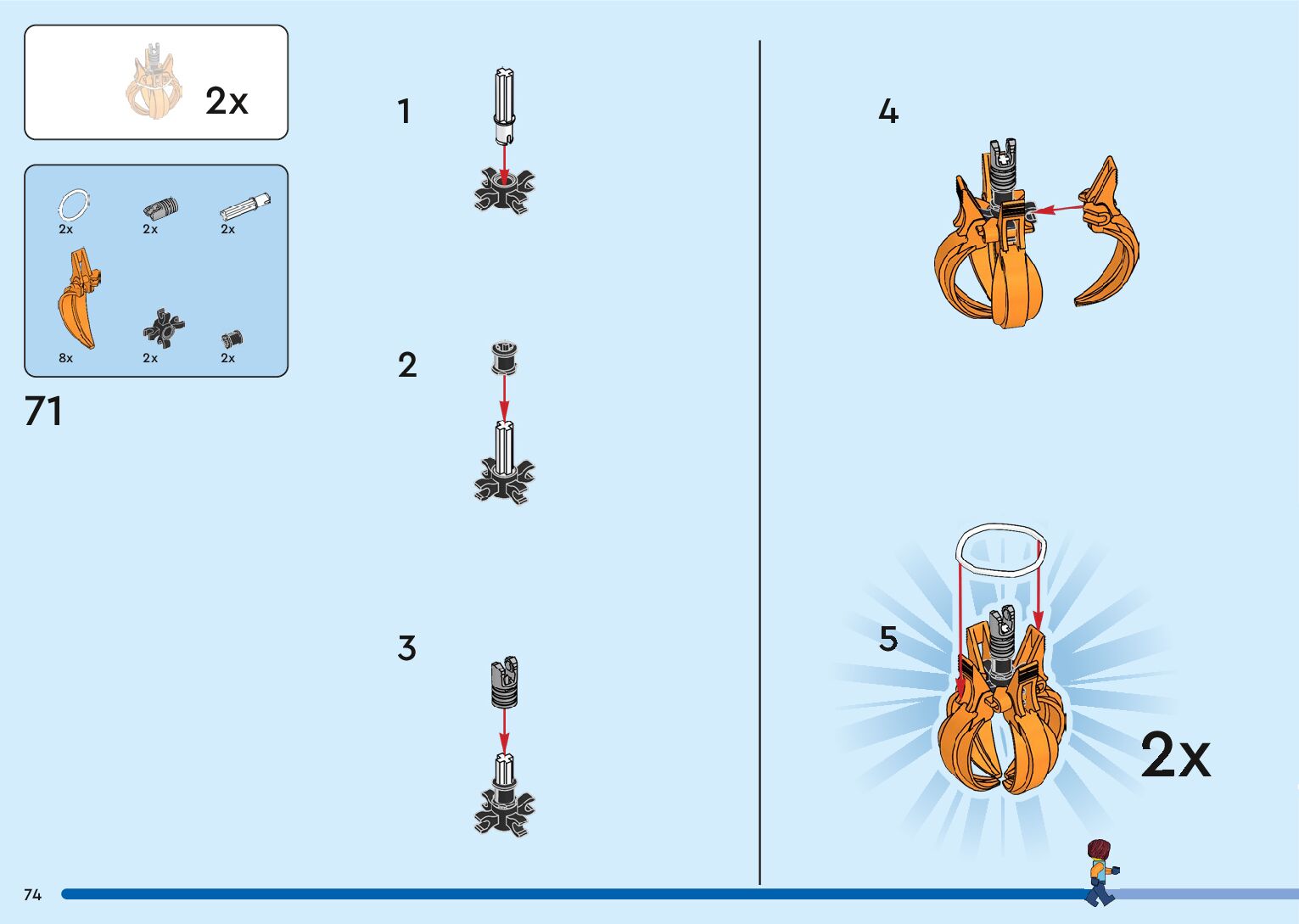 2x

2x 2x 2x

8x 2x 2x

71

1

2

3

4

5

2x

74