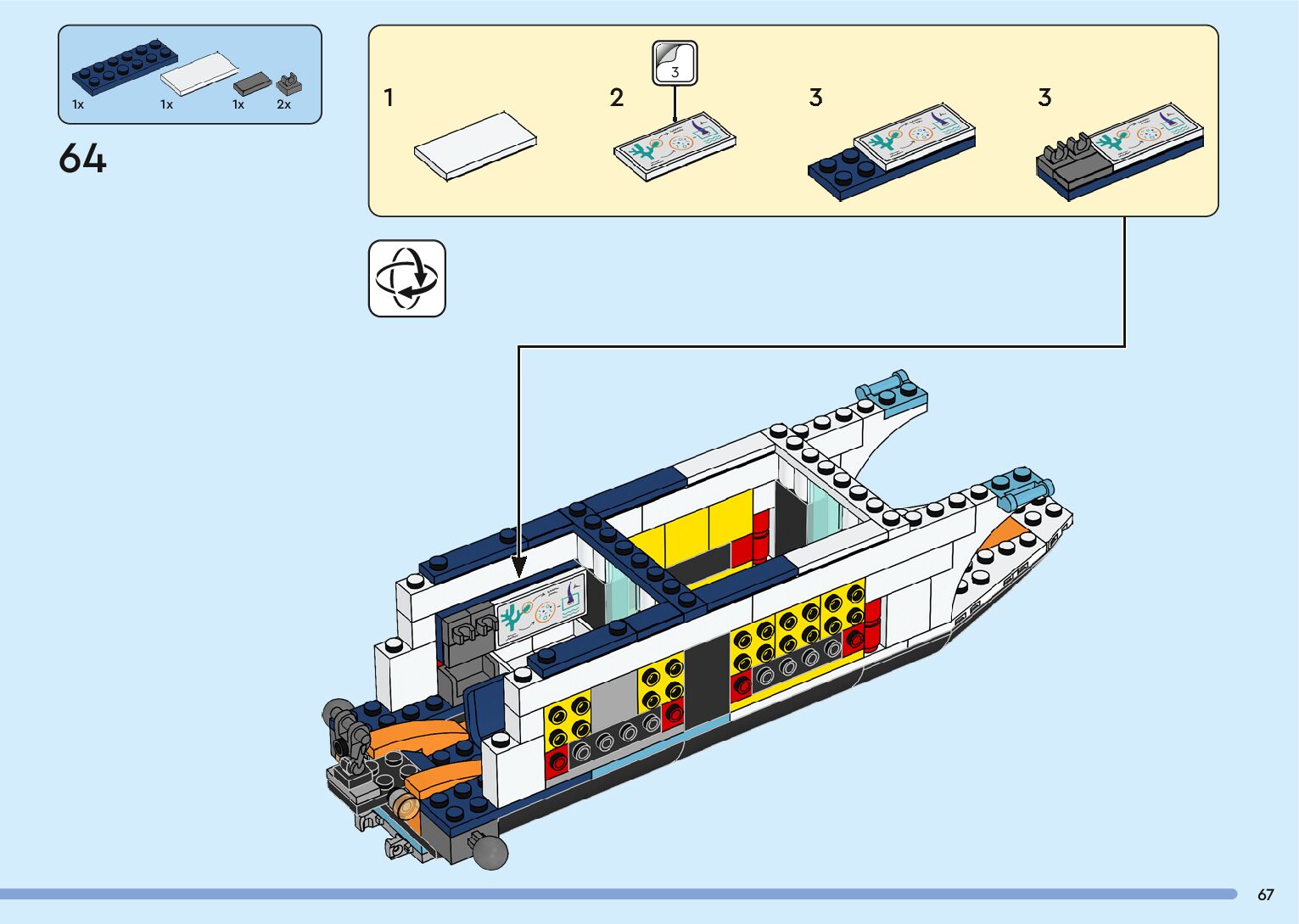 1x 1x 1x 2x

64

1

2

3

3

3

67