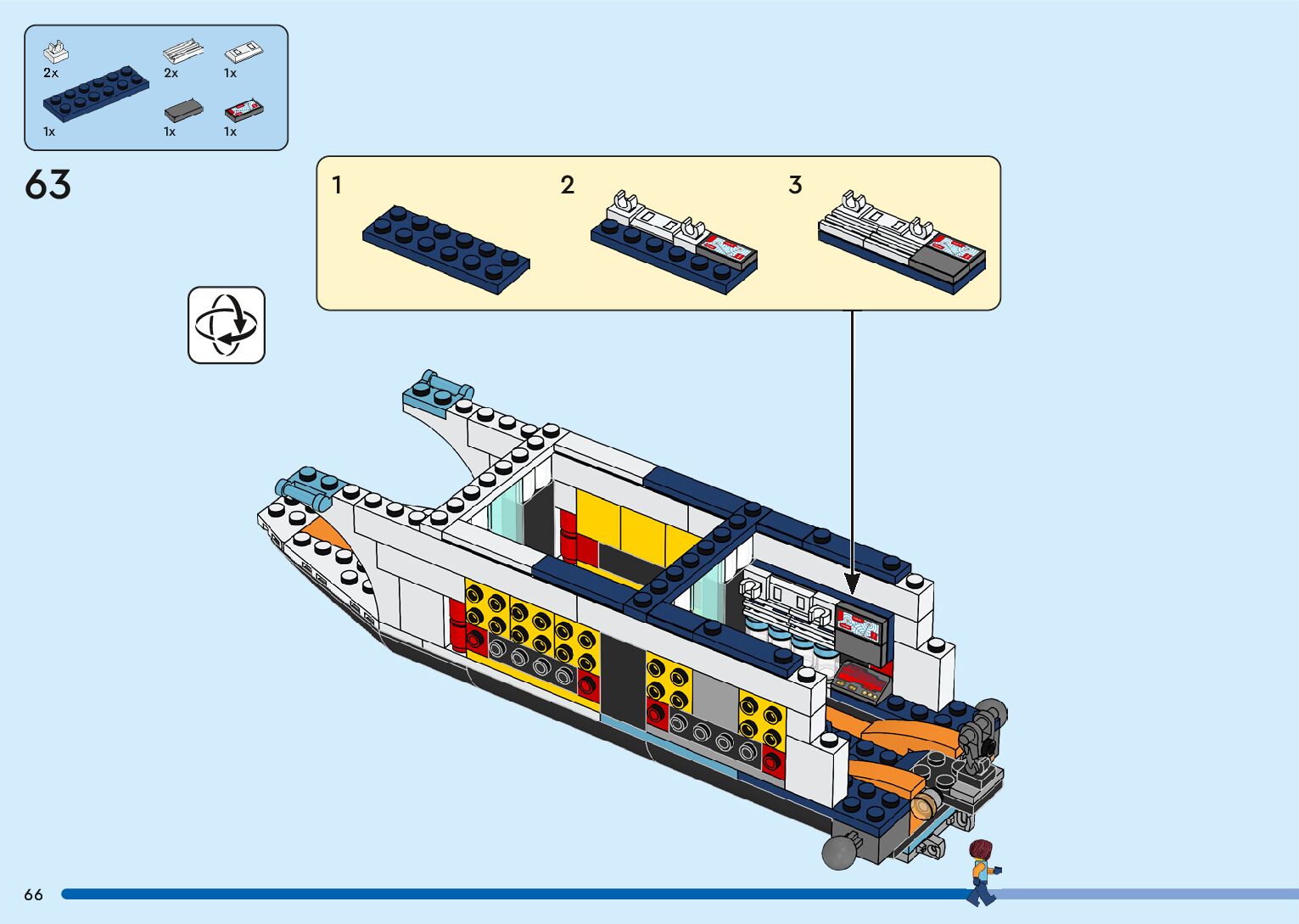 2x
2x
1x
1x
1x
1x

63

1
2
3

66