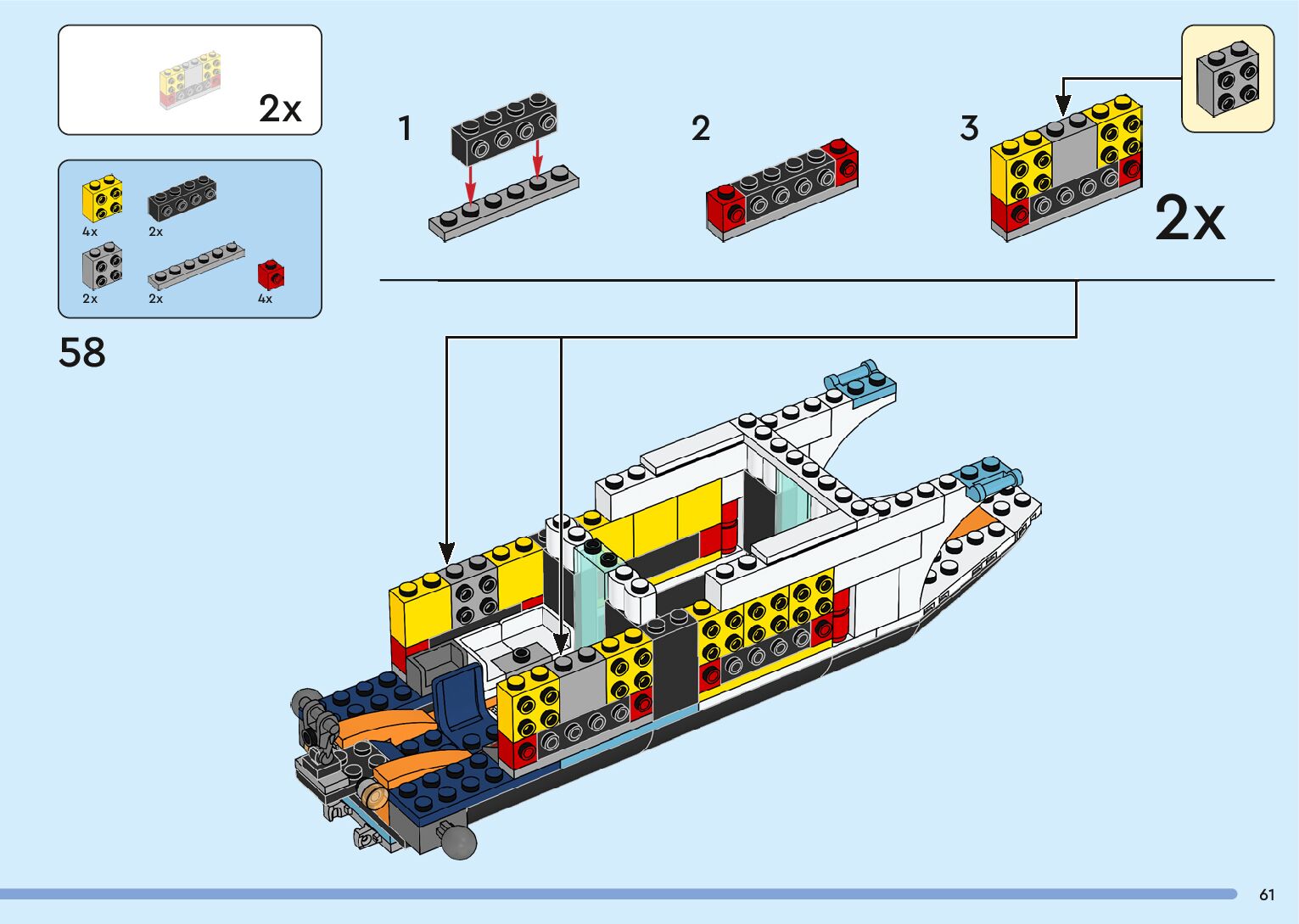 2x

4x
2x
2x
2x
4x

58

1

2

3

2x

61