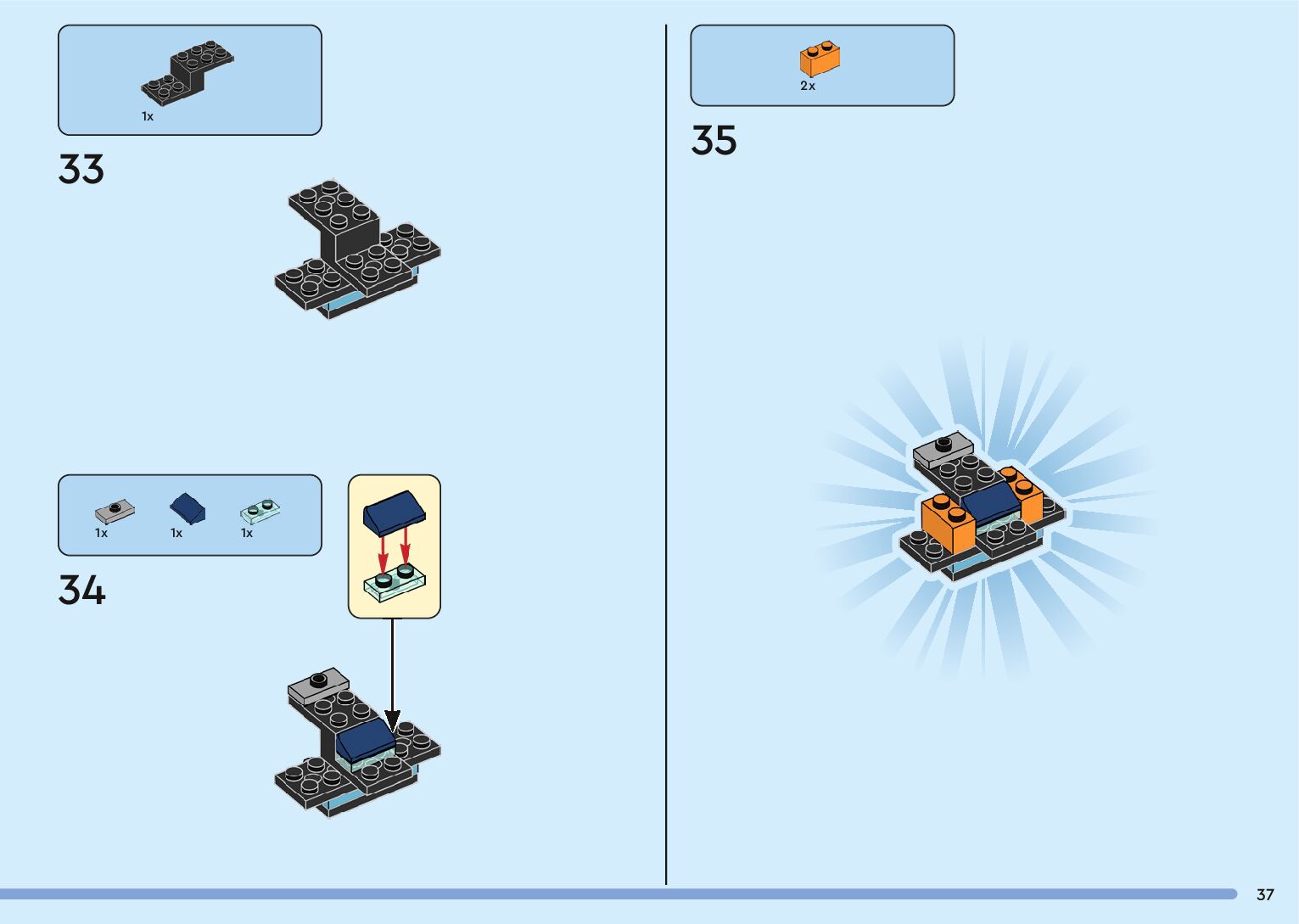 1x

33

1x 1x 1x

34

2x

35

37