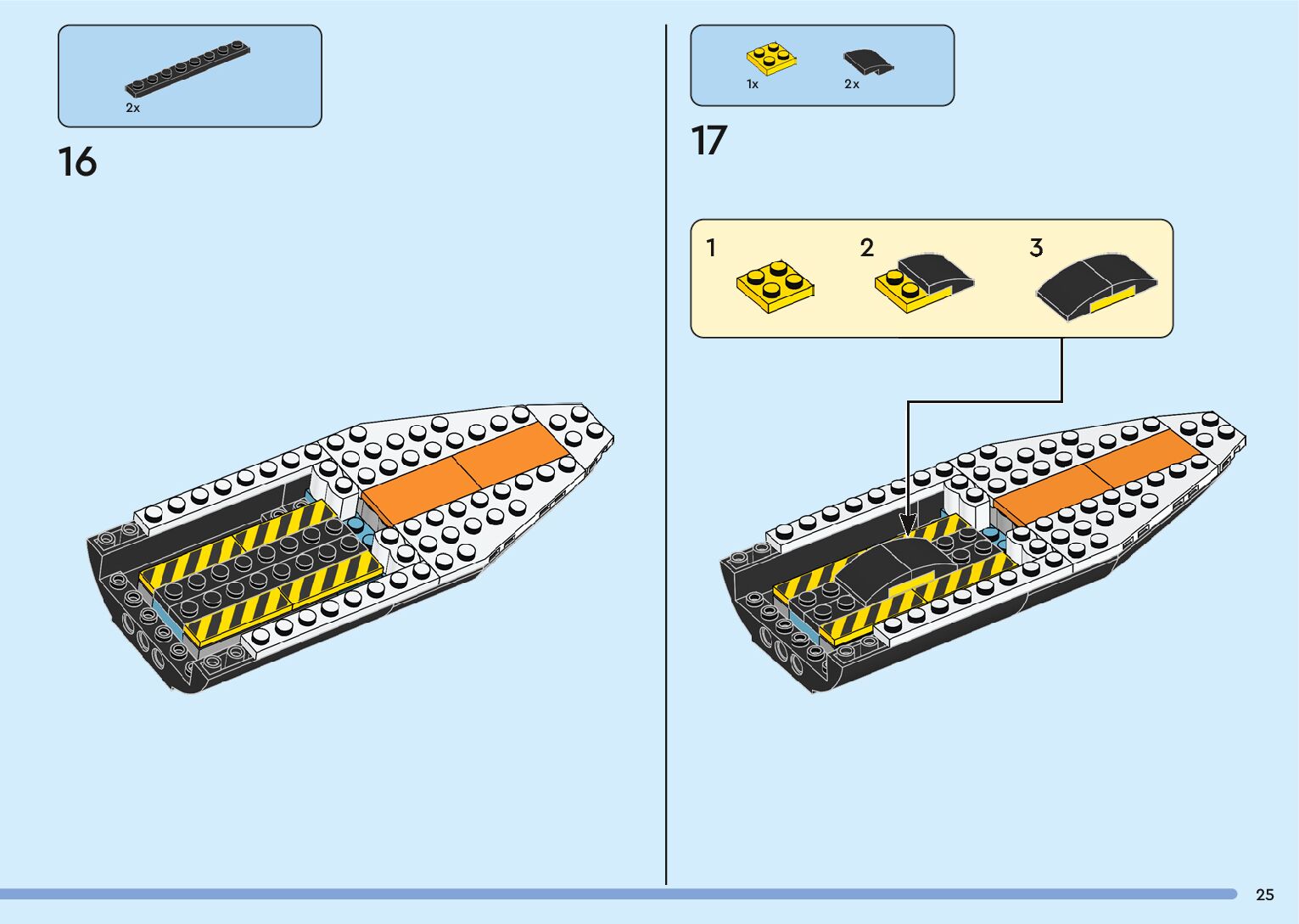 2x

16

1x

2x

17

1

2

3

25