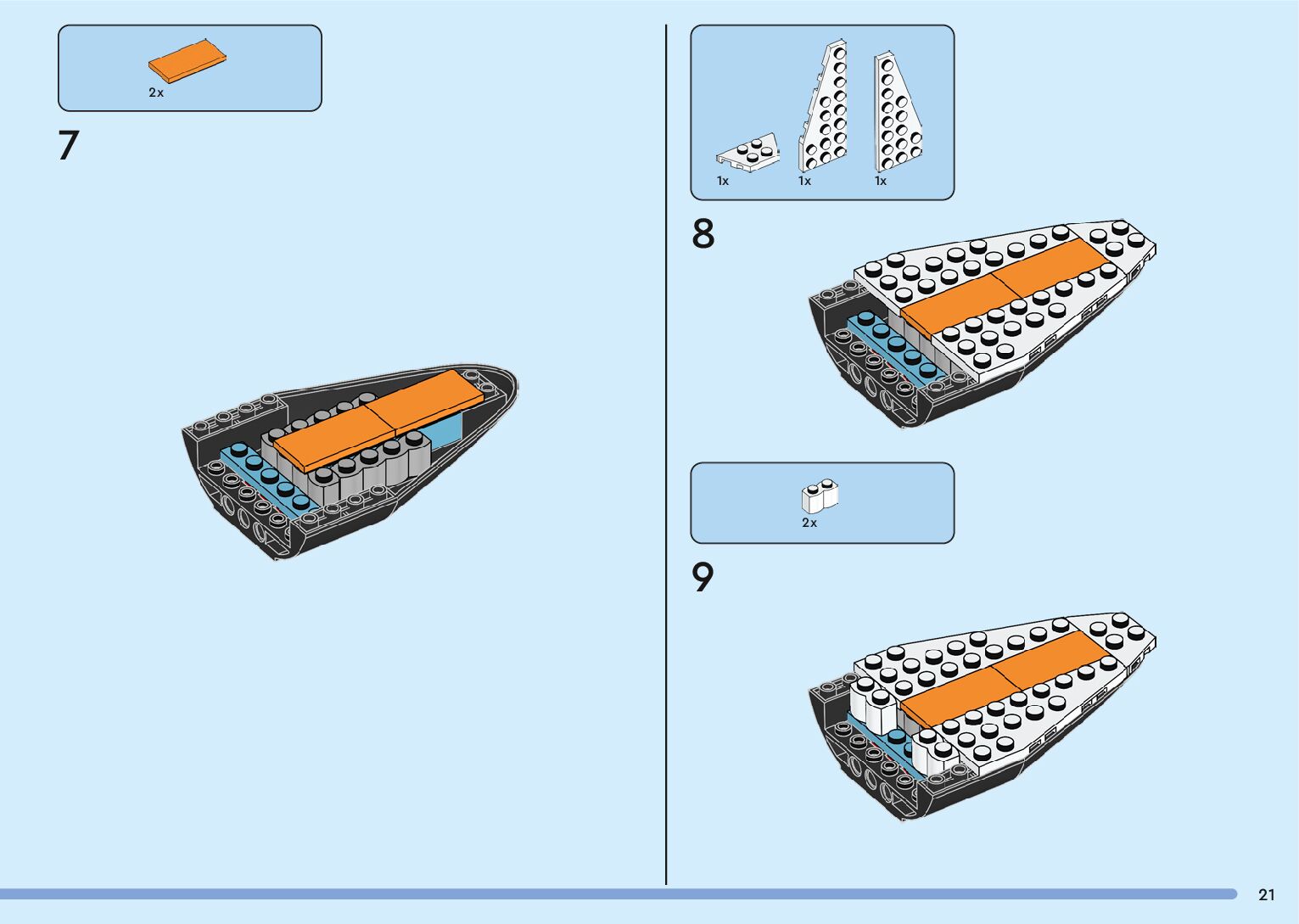 2x

7

1x 1x 1x

8

2x

9

21