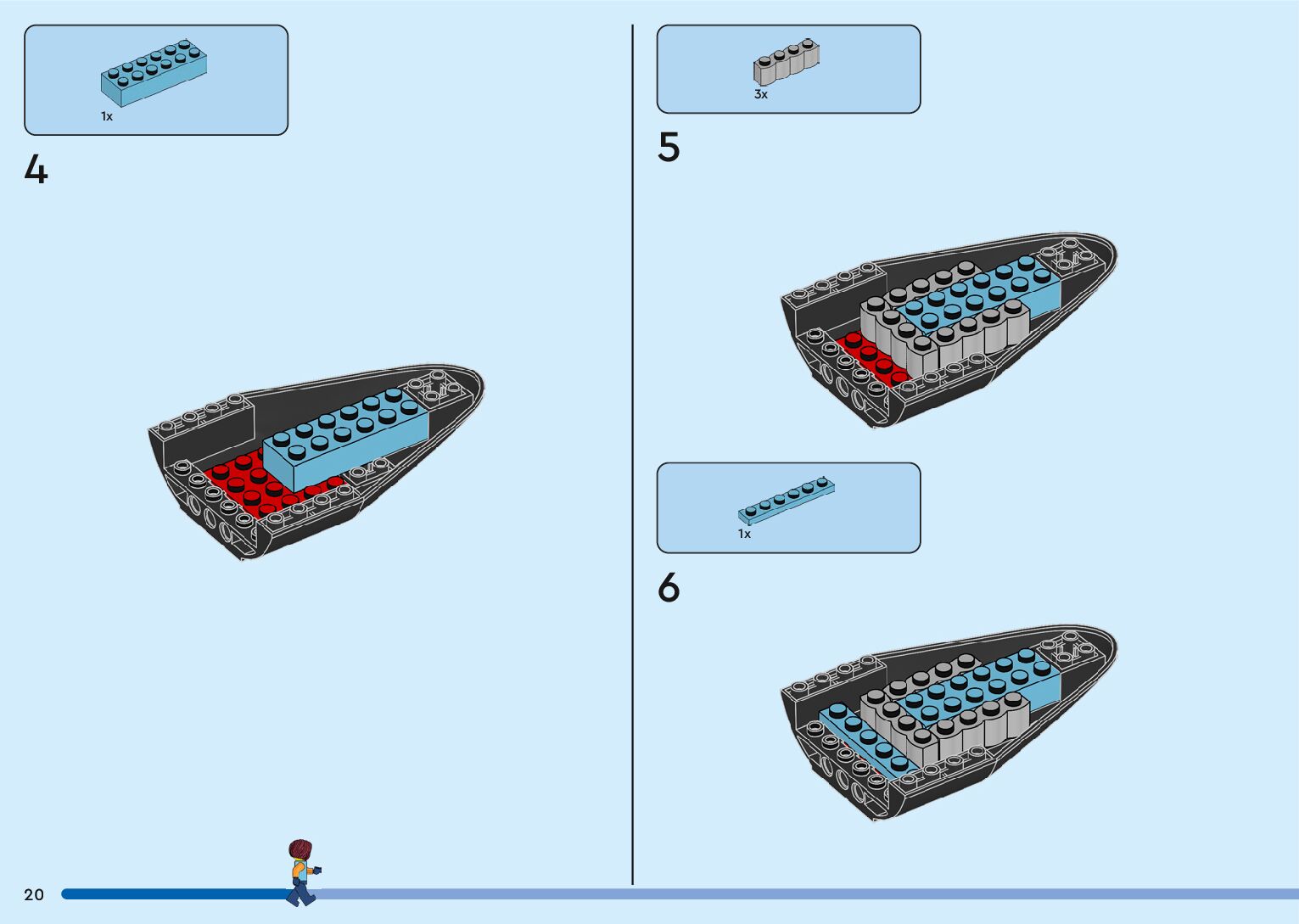 1x

4

3x

5

1x

6

20